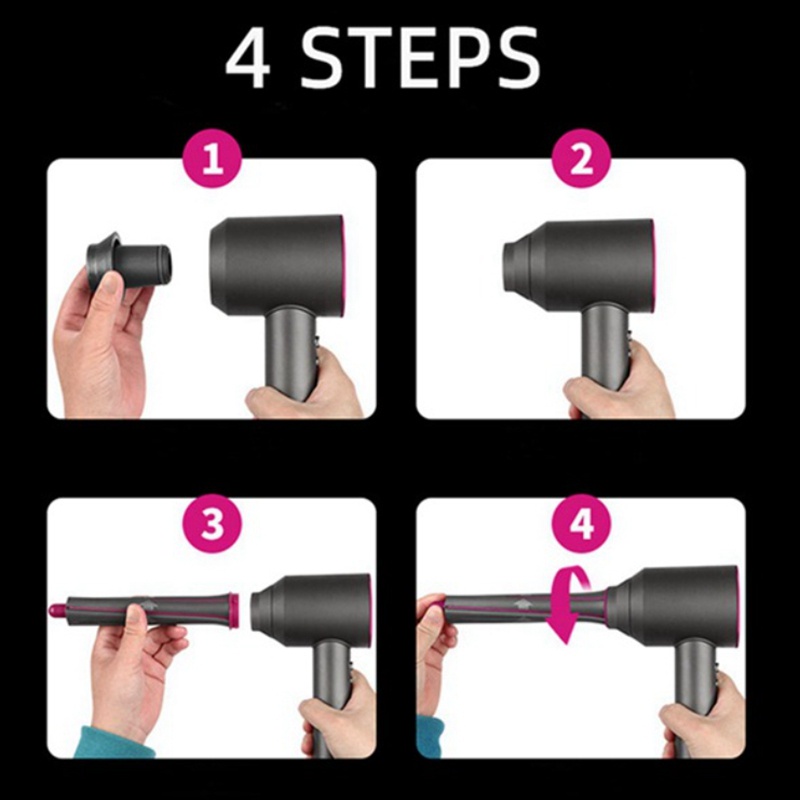 4 STEPS

1

2

3

4