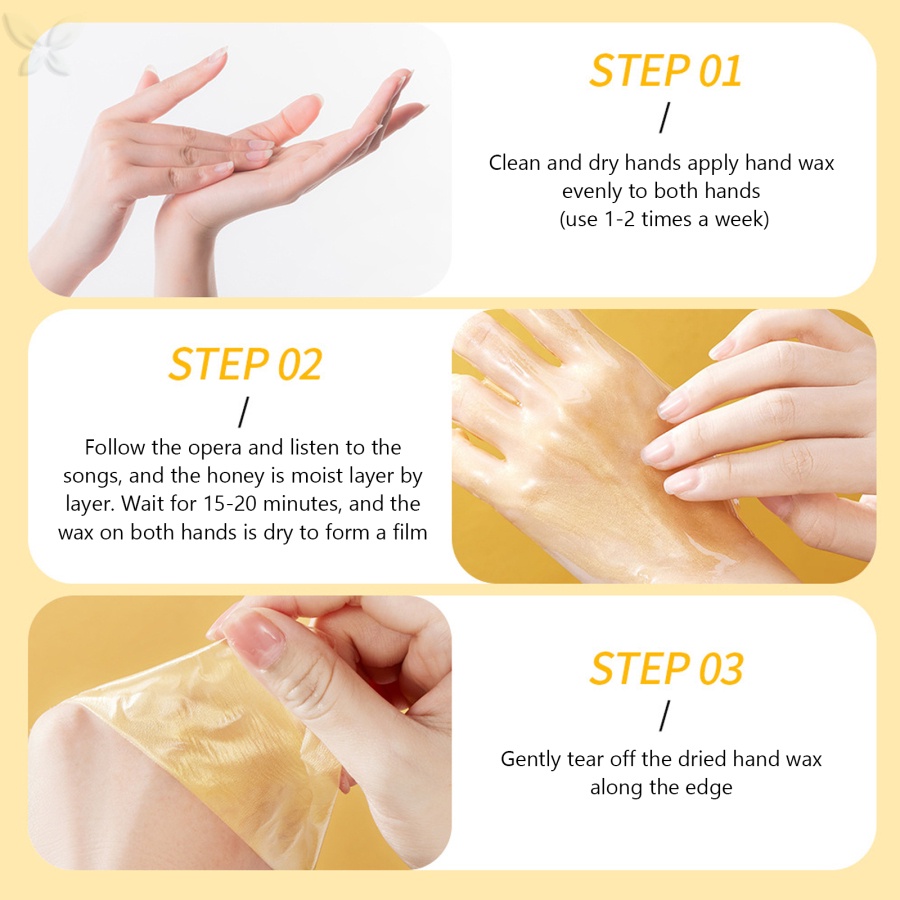 STEP 01
/
Clean and dry hands apply hand wax evenly to both hands
(use 1-2 times a week)

STEP 02
/
Follow the opera and listen to the songs, and the honey is moist layer by layer. Wait for 15-20 minutes, and the wax on both hands is dry to form a film

STEP 03
/
Gently tear off the dried hand wax along the edge