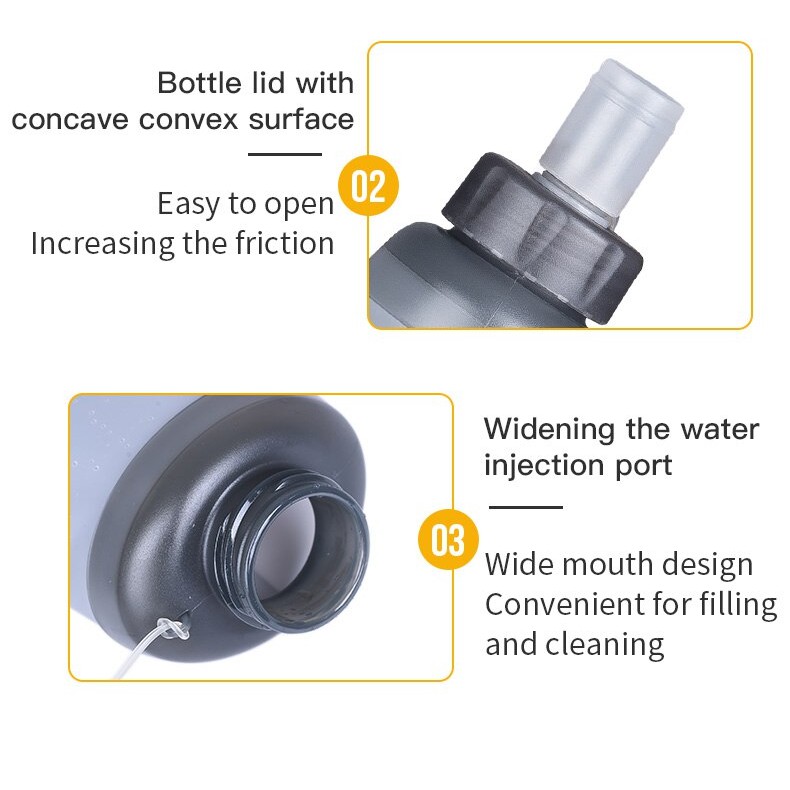 Bottle lid with concave convex surface

02

Easy to open
Increasing the friction

Widening the water injection port

03

Wide mouth design
Convenient for filling and cleaning