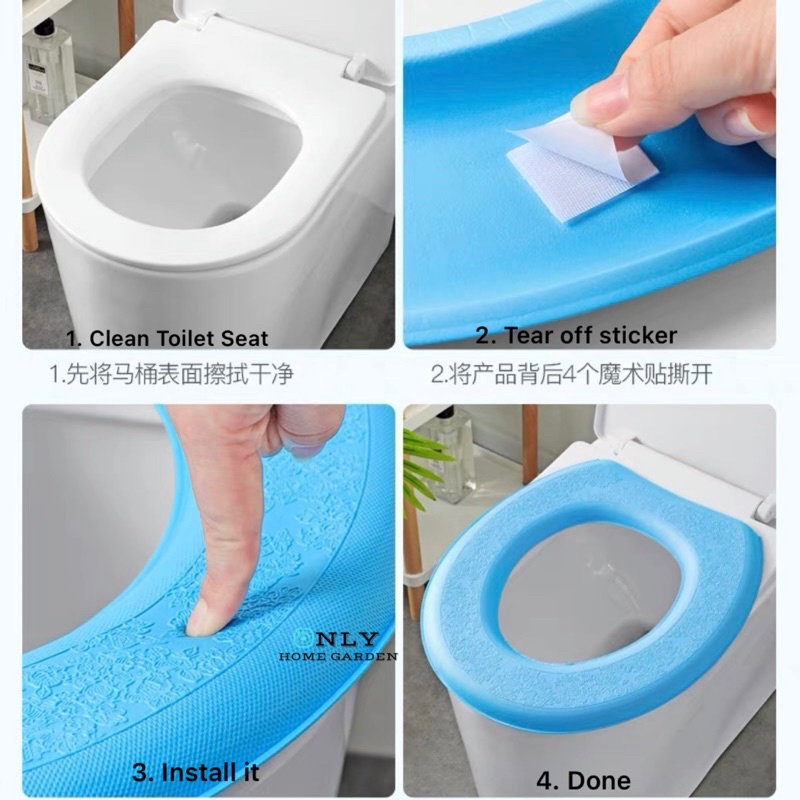 1. Clean Toilet Seat

1.先将马桶表面擦拭干净

2. Tear off sticker

2.将产品背后4个魔术贴撕开

ONLY
HOME GARDEN

3. Install it

4. Done