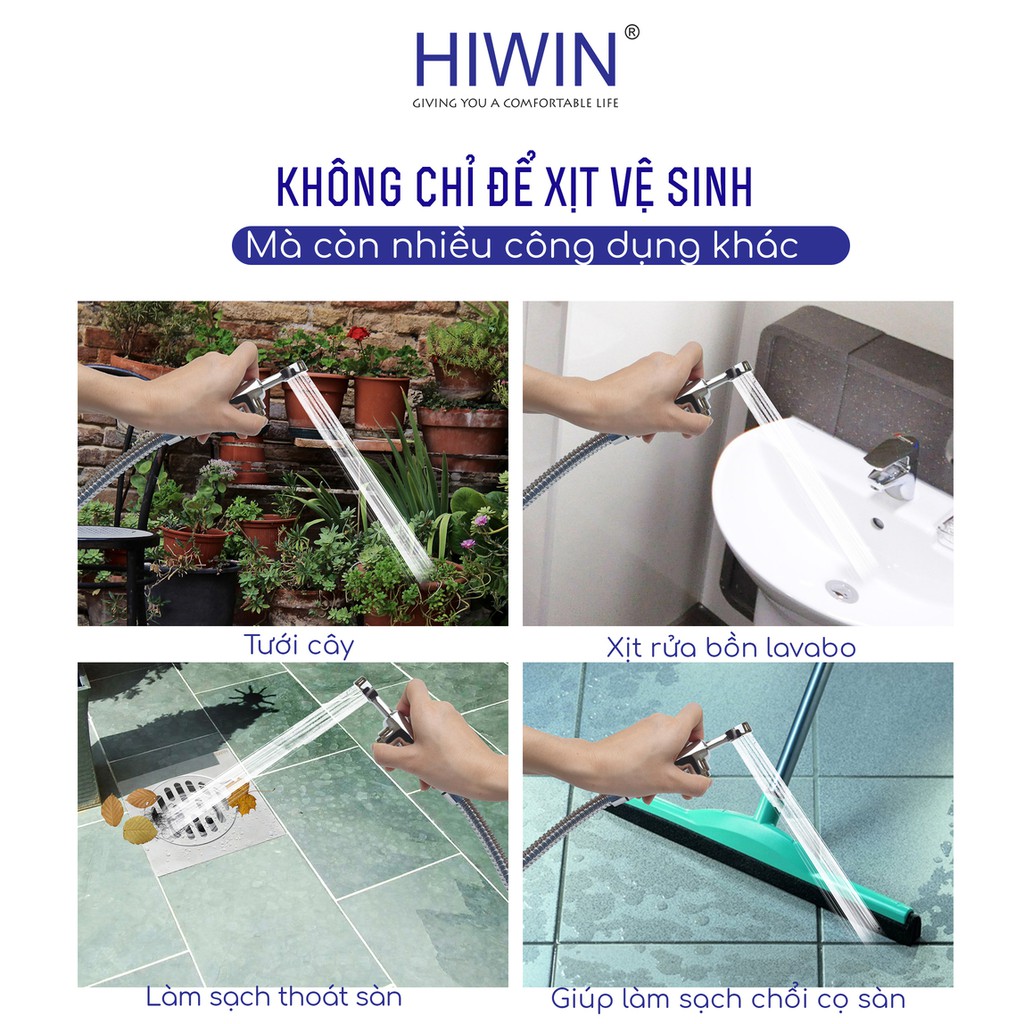 HIWIN®
GIVING YOU A COMFORTABLE LIFE

KHÔNG CHỈ ĐỂ XỊT VỆ SINH
Mà còn nhiều công dụng khác

Tưới cây

Xịt rửa bồn lavabo

Làm sạch thoát sàn

Giúp làm sạch chổi cọ sàn