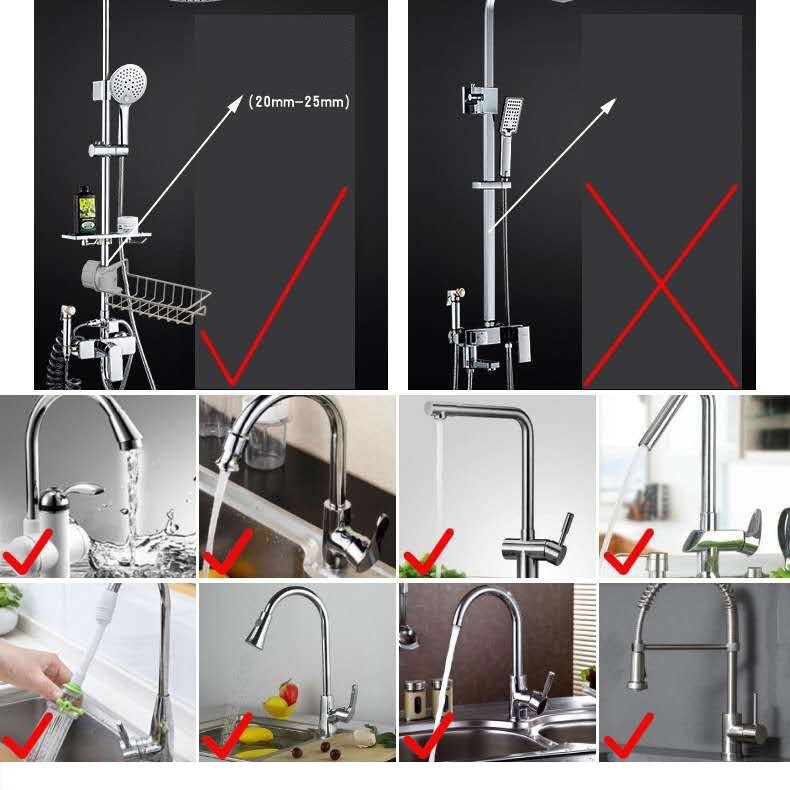 (20mm-25mm)