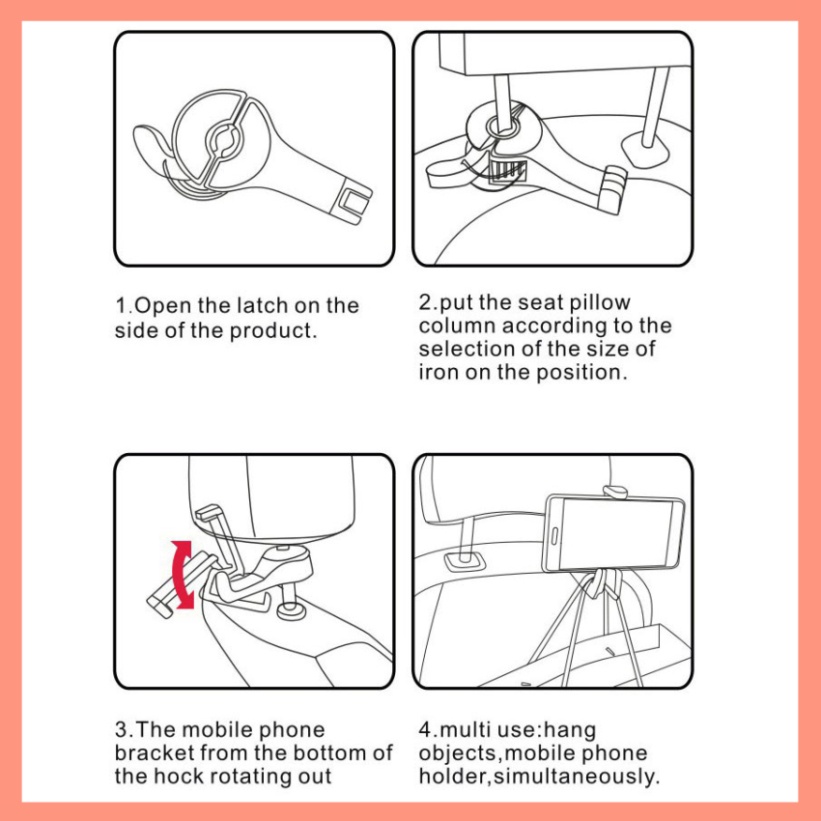 1.Open the latch on the side of the product.

2.put the seat pillow column according to the selection of the size of iron on the position.

3.The mobile phone bracket from the bottom of the hock rotating out

4.multi use:hang objects,mobile phone holder,simultaneously.