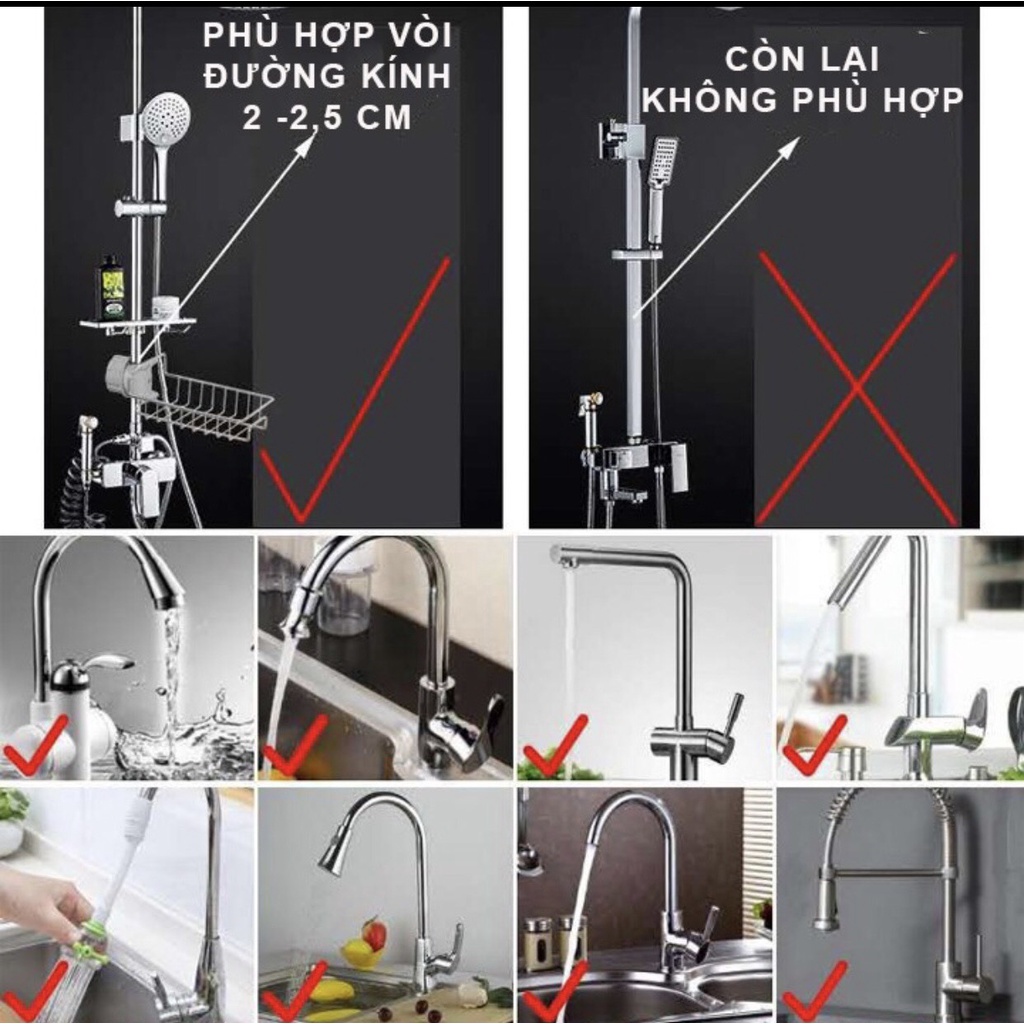 PHÙ HỢP VÒI ĐƯỜNG KÍNH 2 -2,5 CM

CÒN LẠI KHÔNG PHÙ HỢP