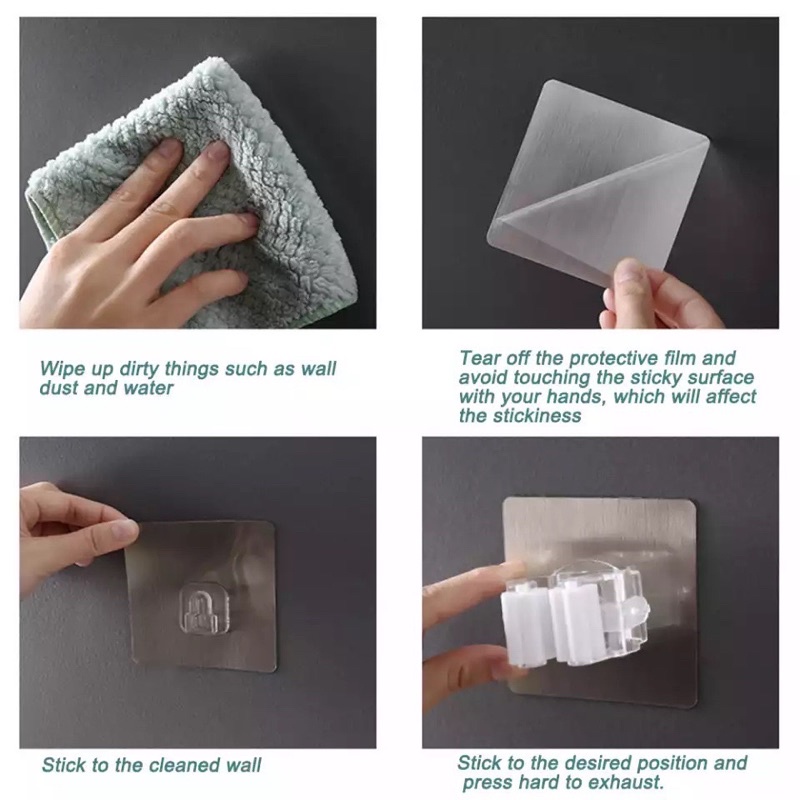 Wipe up dirty things such as wall dust and water

Tear off the protective film and avoid touching the sticky surface with your hands, which will affect the stickiness

Stick to the cleaned wall

Stick to the desired position and press hard to exhaust.