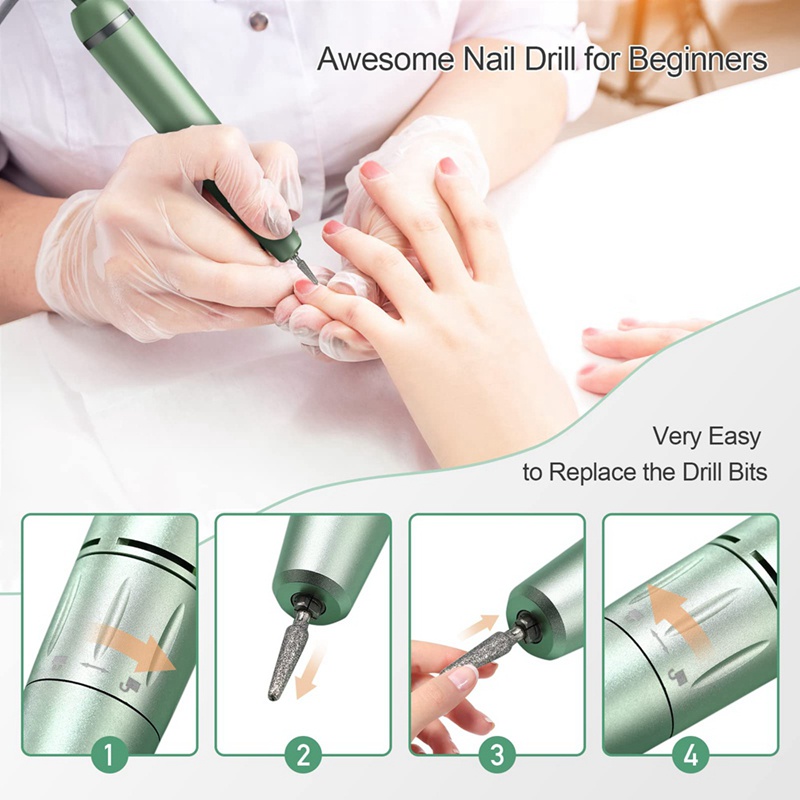 Awesome Nail Drill for Beginners

Very Easy
to Replace the Drill Bits

1

2

3

4