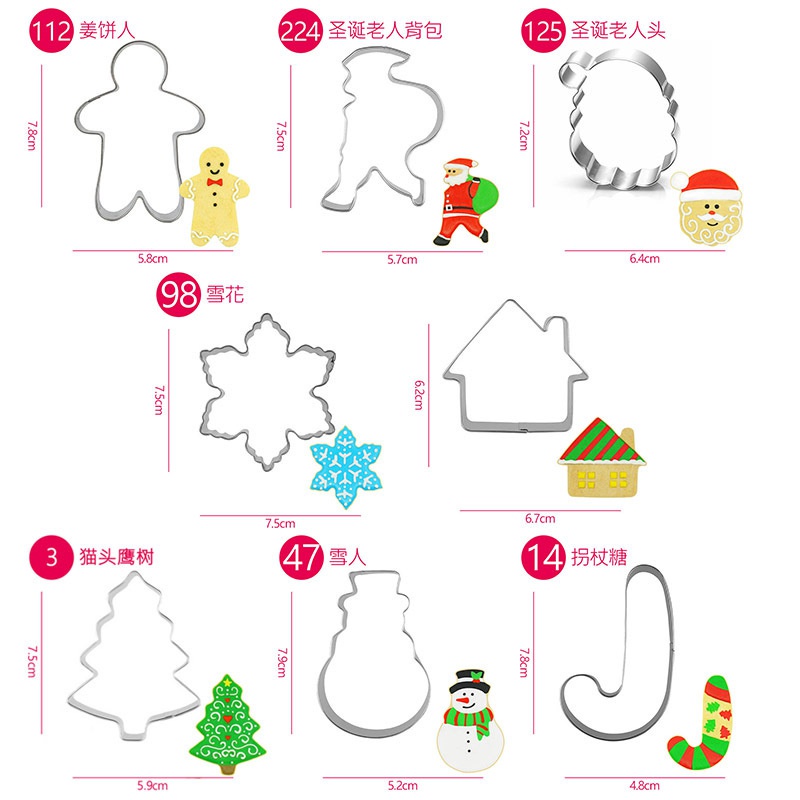 112 姜饼人

7.8cm

5.8cm

224 圣诞老人背包

7.5cm

5.7cm

125 圣诞老人头

7.2cm

6.4cm

98 雪花

7.5cm

7.5cm

6.2cm

6.7cm

3 猫头鹰树

7.5cm

5.9cm

47 雪人

7.9cm

5.2cm

14 拐杖糖

7.8cm

4.8cm