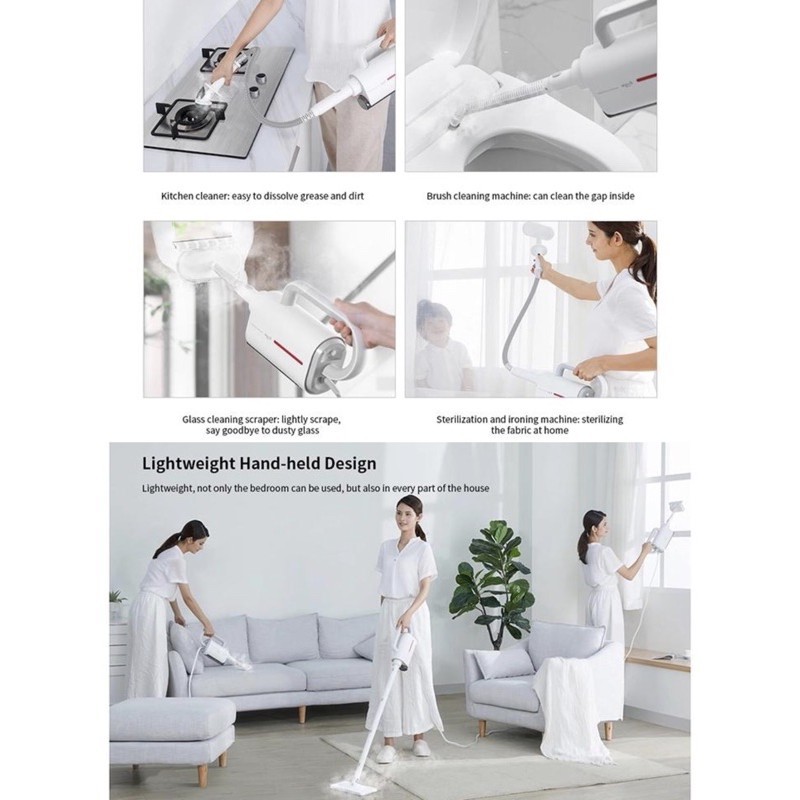 Kitchen cleaner: easy to dissolve grease and dirt

Brush cleaning machine: can clean the gap inside

Glass cleaning scraper: lightly scrape, say goodbye to dusty glass

Sterilization and ironing machine: sterilizing the fabric at home

Lightweight Hand-held Design

Lightweight, not only the bedroom can be used, but also in every part of the house