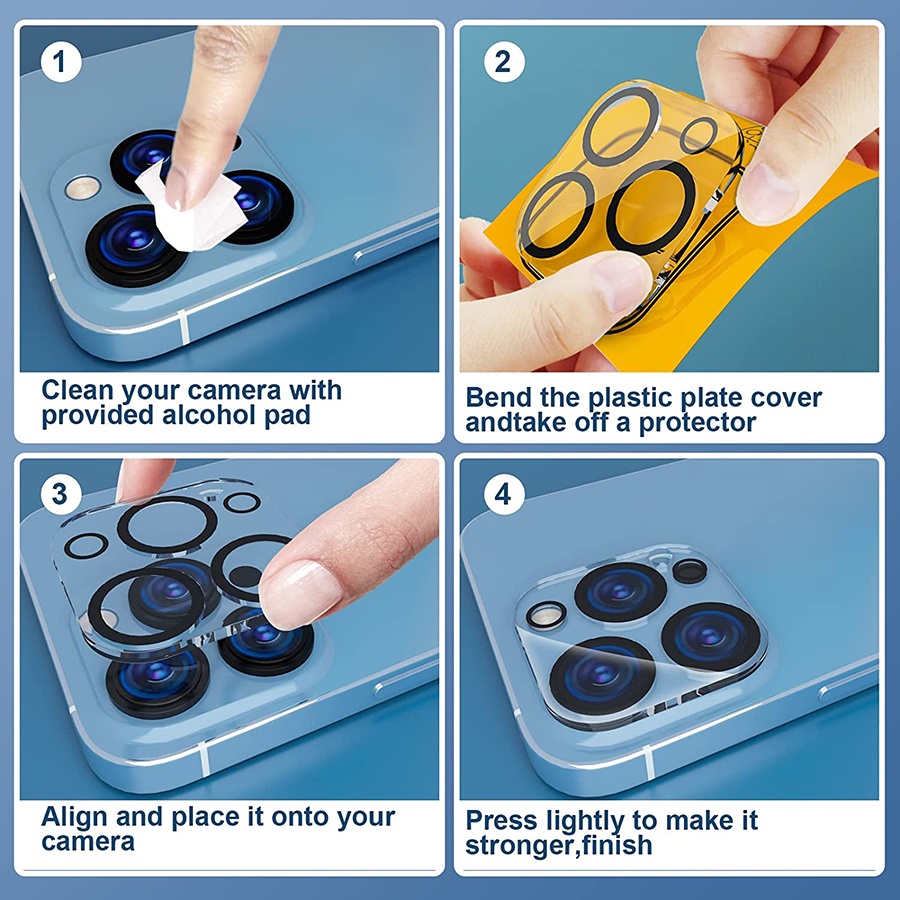 1

Clean your camera with provided alcohol pad

2

Bend the plastic plate cover andtake off a protector

3

Align and place it onto your camera

4

Press lightly to make it stronger,finish