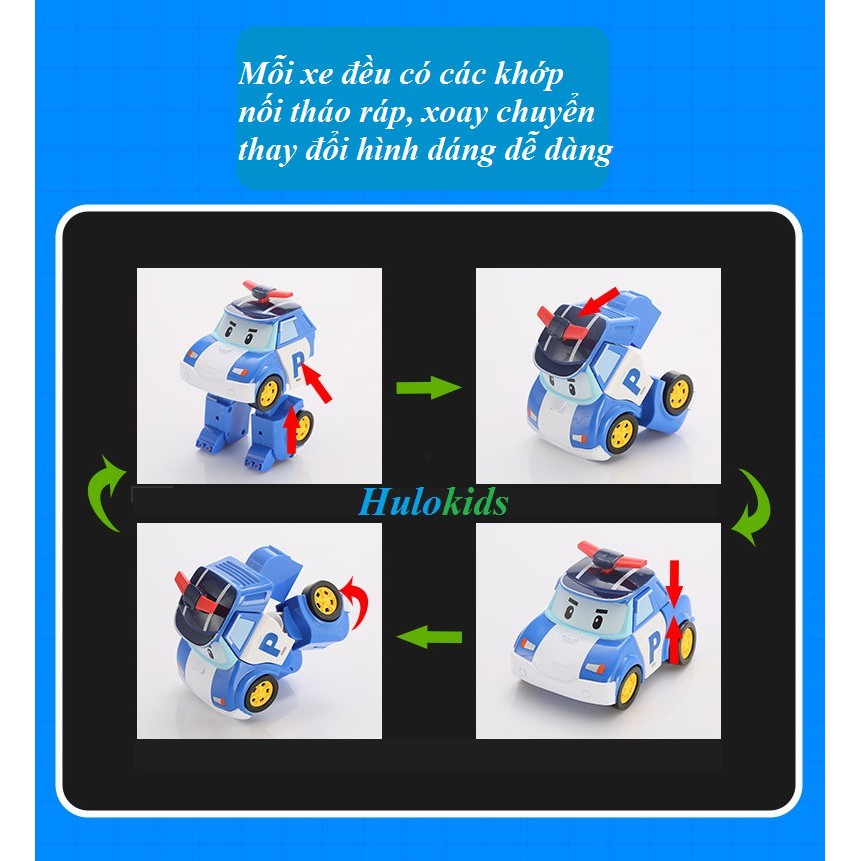 Mỗi xe đều có các khớp nối tháo ráp, xoay chuyển thay đổi hình dáng dễ dàng

P

P

Hulokids

P

P