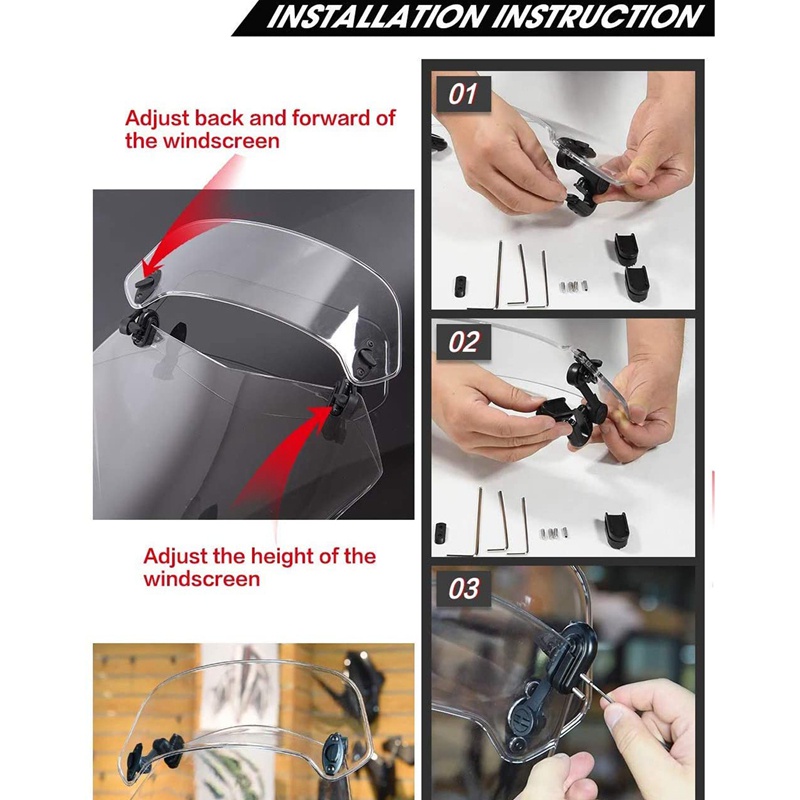 INSTALLATION INSTRUCTION

Adjust back and forward of the windscreen

Adjust the height of the windscreen

01

02

03