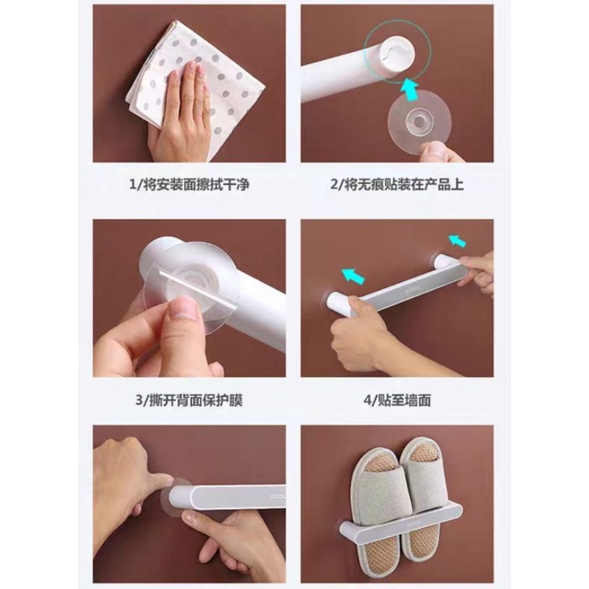 1/将安装面擦拭干净

2/将无痕贴装在产品上

3/撕开背面保护膜

4/贴至墙面

ecoco

ecoco

ecoco