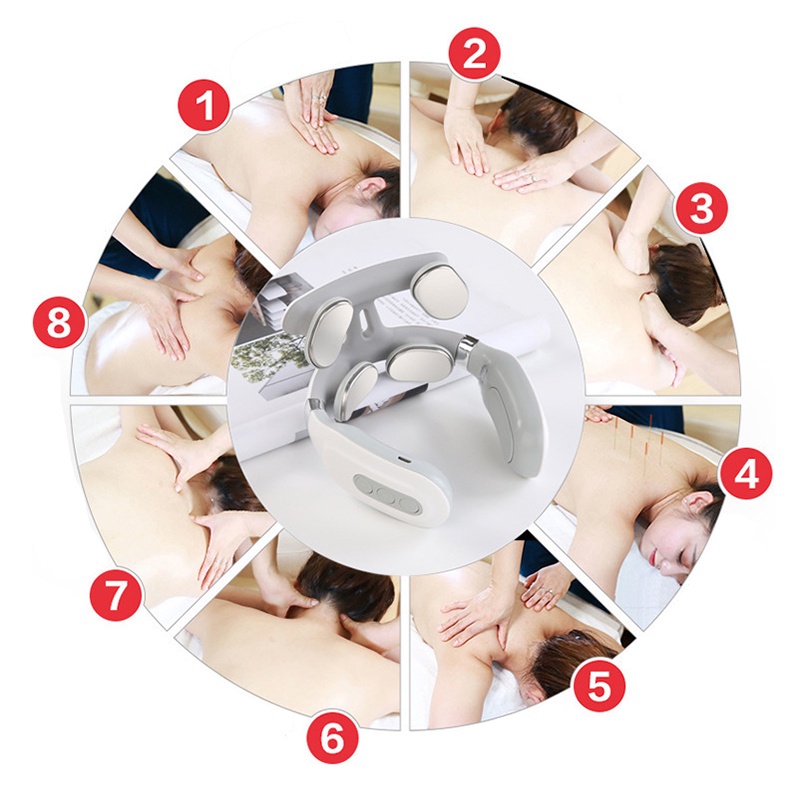 1
2
3
4
5
6
7
8