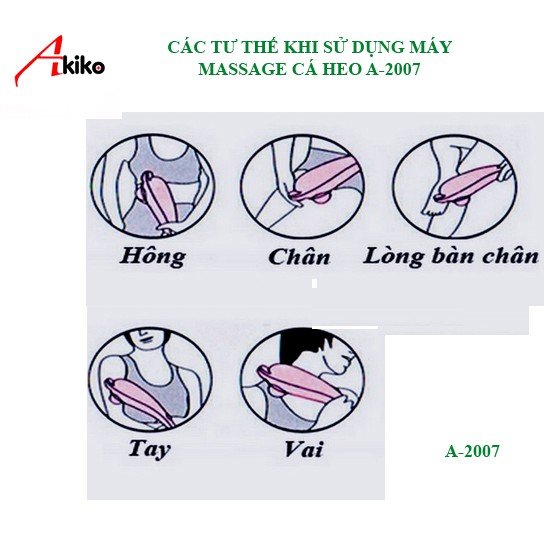 Akiko

CÁC TƯ THẾ KHI SỬ DỤNG MÁY MASSAGE CÁ HEO A-2007

Hông

Chân

Lòng bàn chân

Tay

Vai

A-2007