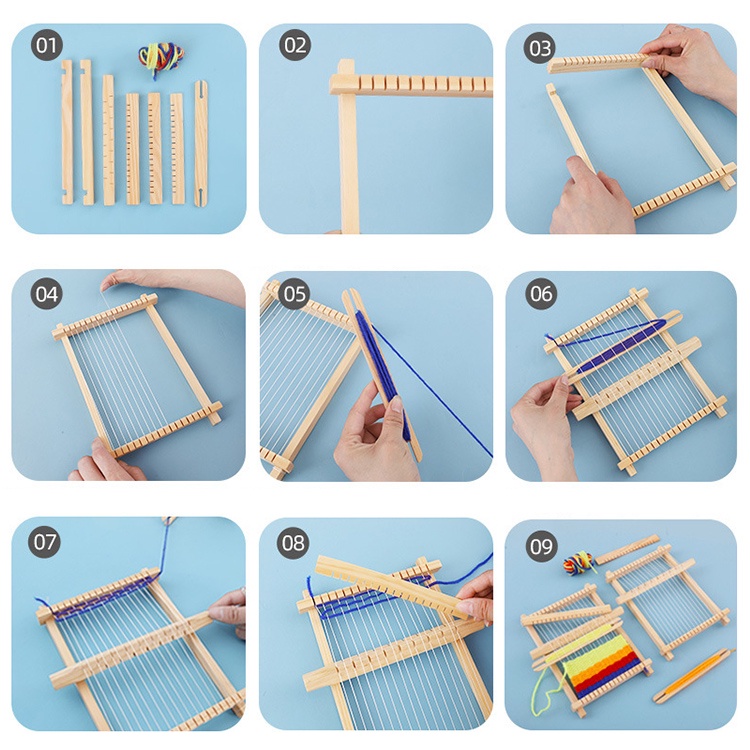 01

02

03

04

05

06

07

08

09