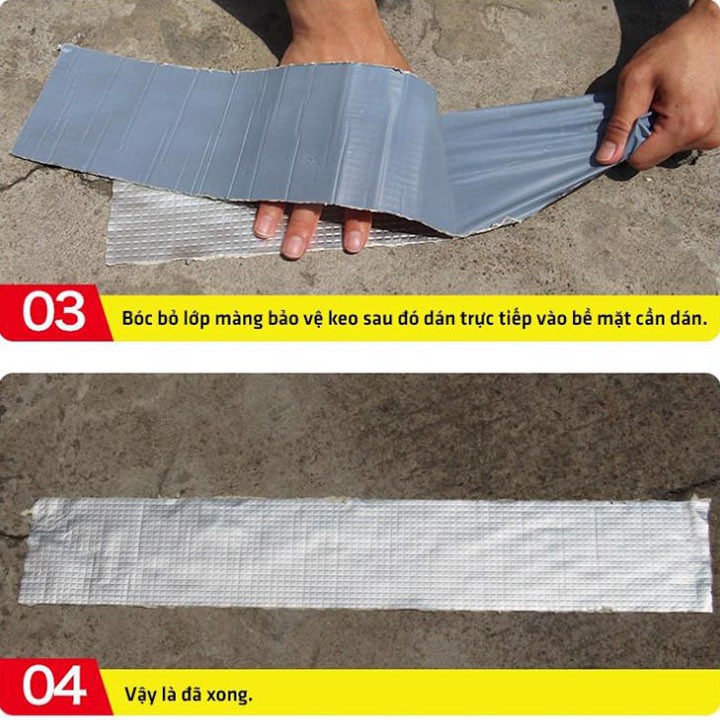 03

Bóc bỏ lớp màng bảo vệ keo sau đó dán trực tiếp vào bề mặt cần dán.

04

Vậy là đã xong.