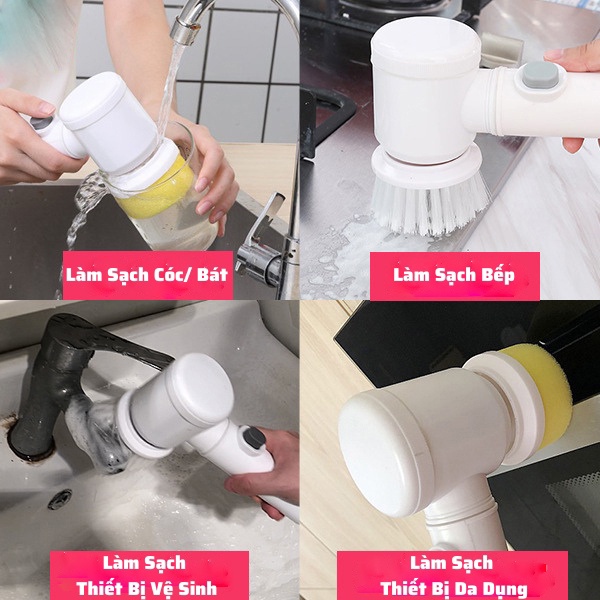 Làm Sạch Cóc/ Bát

Làm Sạch Bếp

Làm Sạch
Thiết Bị Vệ Sinh

Làm Sạch
Thiết Bị Da Dụng