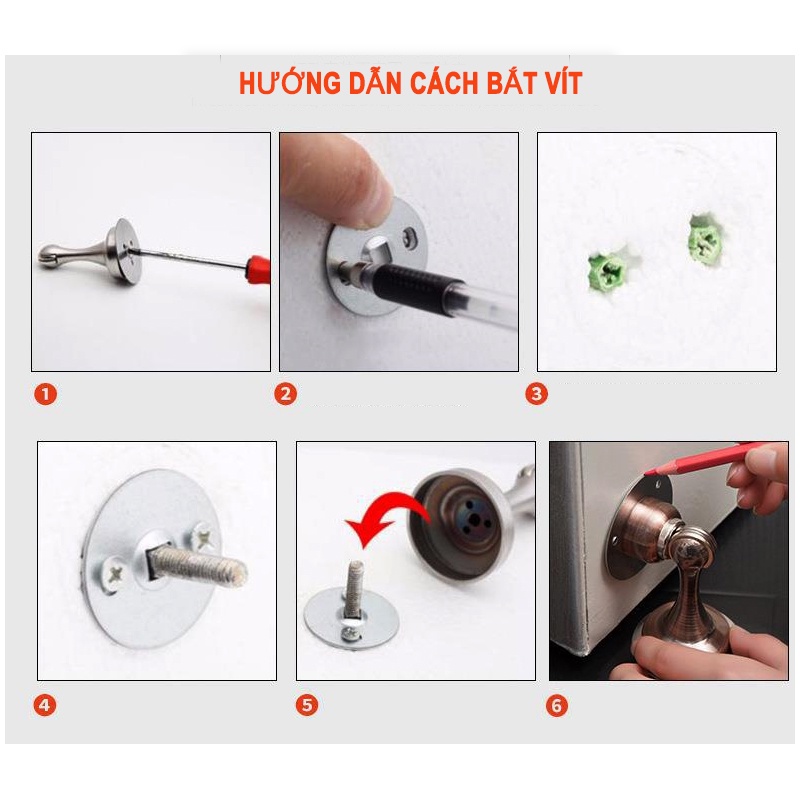 HƯỚNG DẪN CÁCH BẮT VÍT

1

2

3

4

5

6