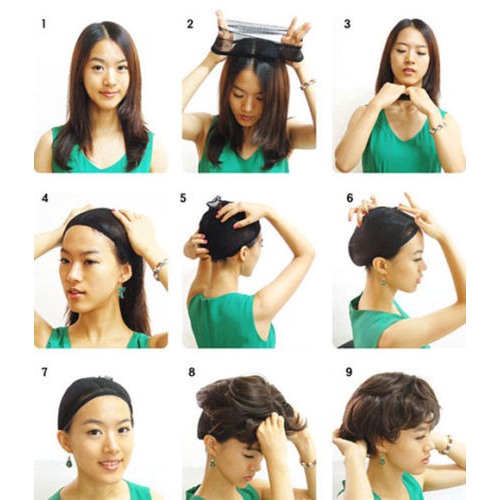 1

2

3

4

5

6

7

8

9