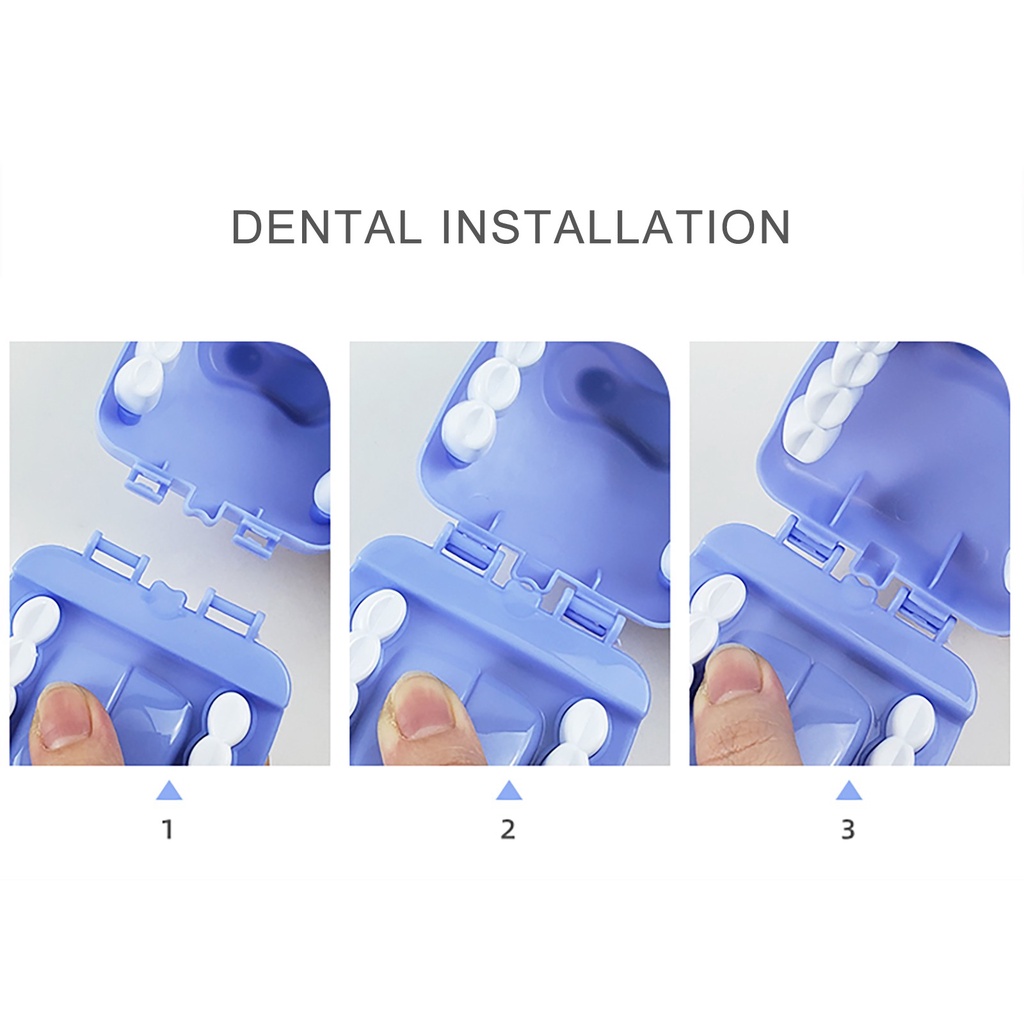 DENTAL INSTALLATION

1

2

3