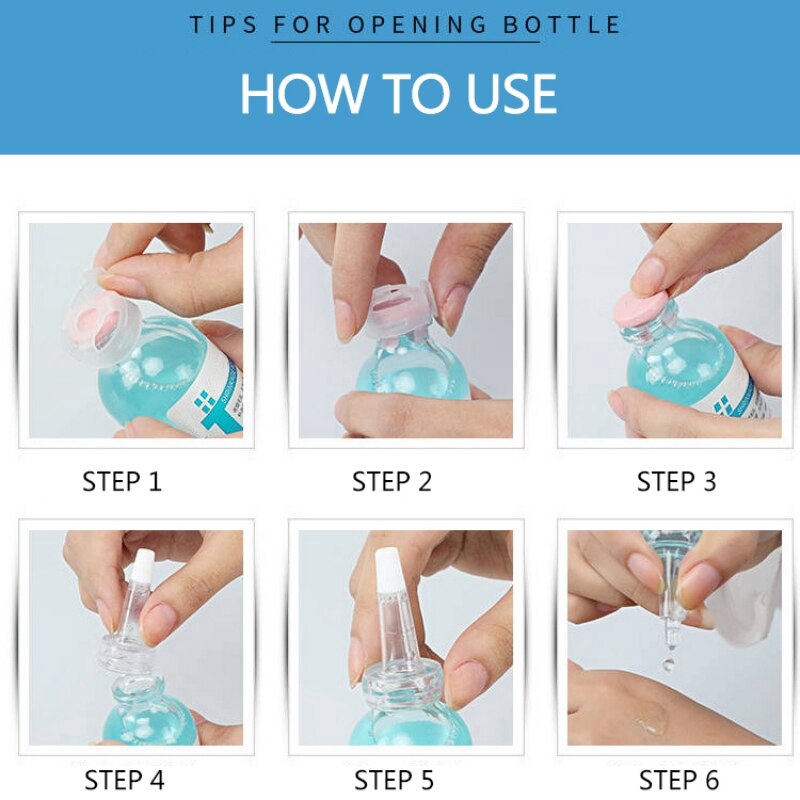 TIPS FOR OPENING BOTTLE

HOW TO USE

STEP 1

STEP 2

STEP 3

STEP 4

STEP 5

STEP 6