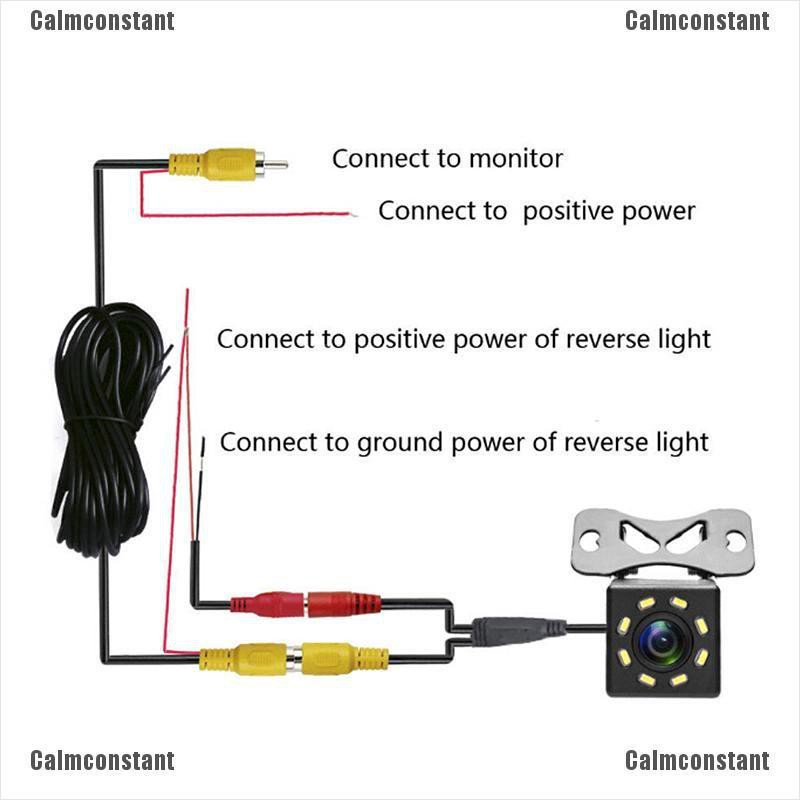 Calmconstant Calmconstant

Connect to monitor

Connect to positive power

Connect to positive power of reverse light

Connect to ground power of reverse light

Calmconstant Calmconstant