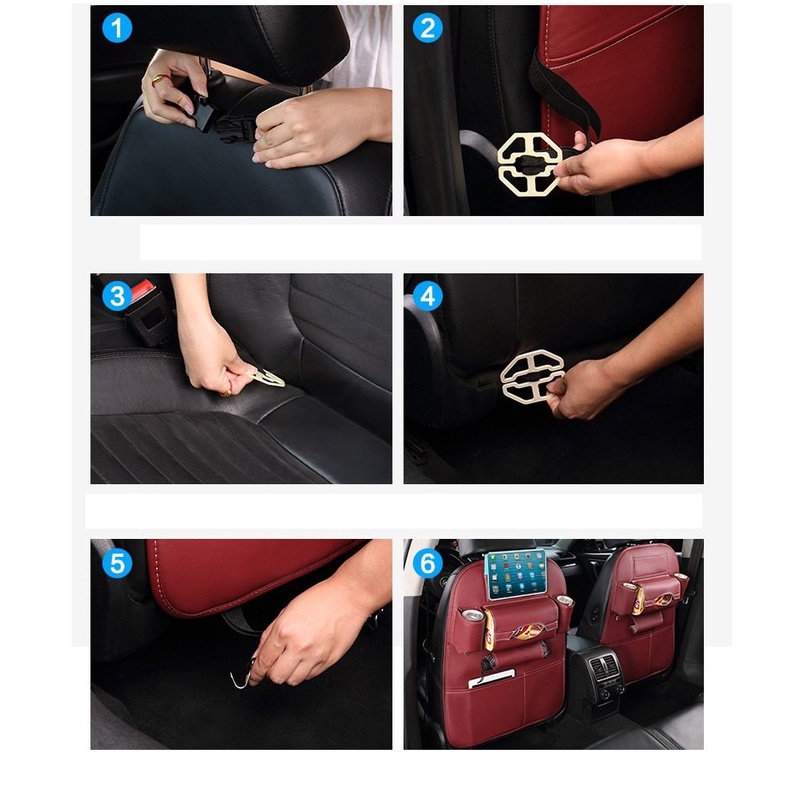 1

2

3

4

5

6