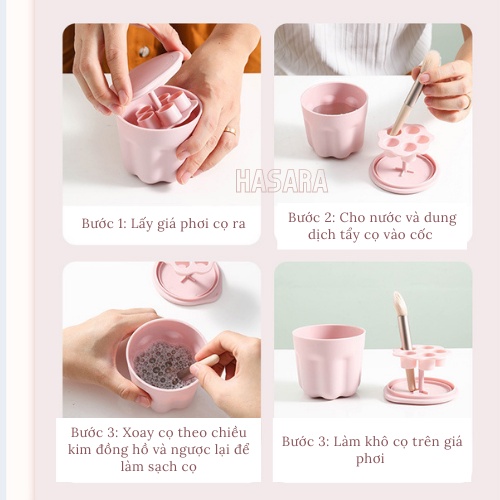 HASARA

Bước 1: Lấy giá phơi cọ ra

Bước 2: Cho nước và dung dịch tẩy cọ vào cốc

Bước 3: Xoay cọ theo chiều kim đồng hồ và ngược lại để làm sạch cọ

Bước 3: Làm khô cọ trên giá phơi