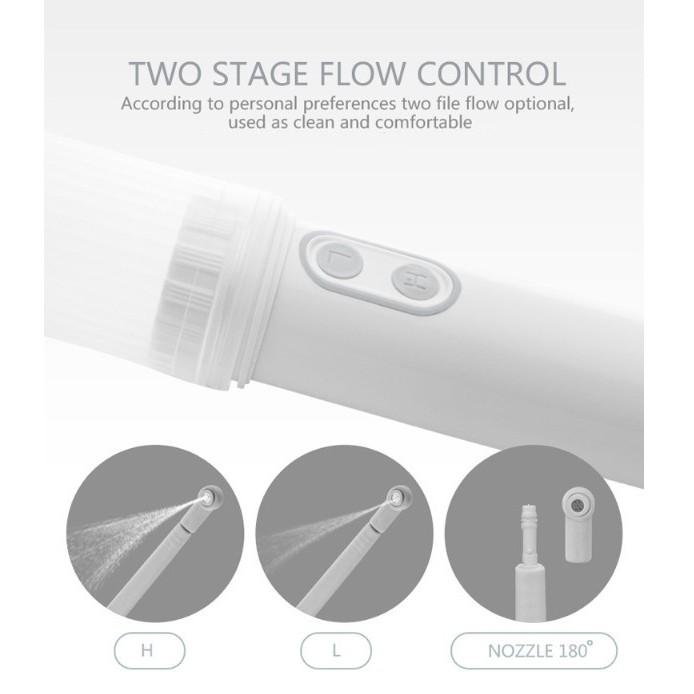 TWO STAGE FLOW CONTROL
According to personal preferences two file flow optional, used as clean and comfortable

L
H

H
L
NOZZLE 180°