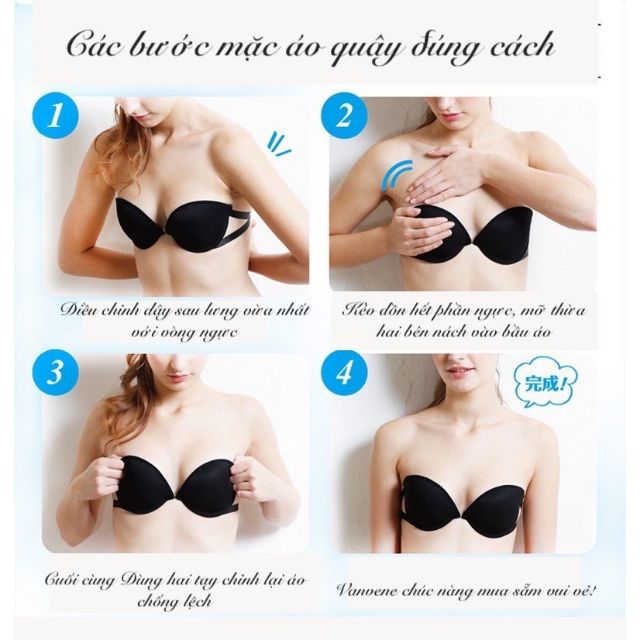 Các bước mặc áo quây đúng cách

1

Điều chỉnh dây sau lưng vừa nhất với vòng ngực

2

Kéo dồn hết phần ngực, mỡ thừa hai bên nách vào bầu áo

3

Cuối cùng Dùng hai tay chỉnh lại áo chống lệch

4

完成!

Vanvene chúc nàng mua sắm vui vẻ!