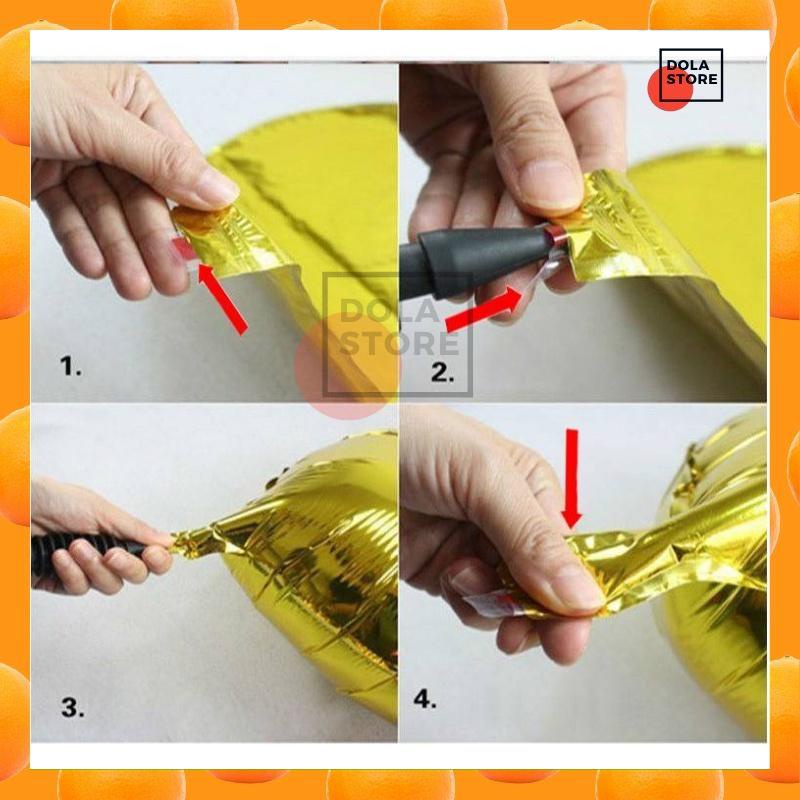 DOLA STORE

DOLA STORE

1.

2.

3.

4.