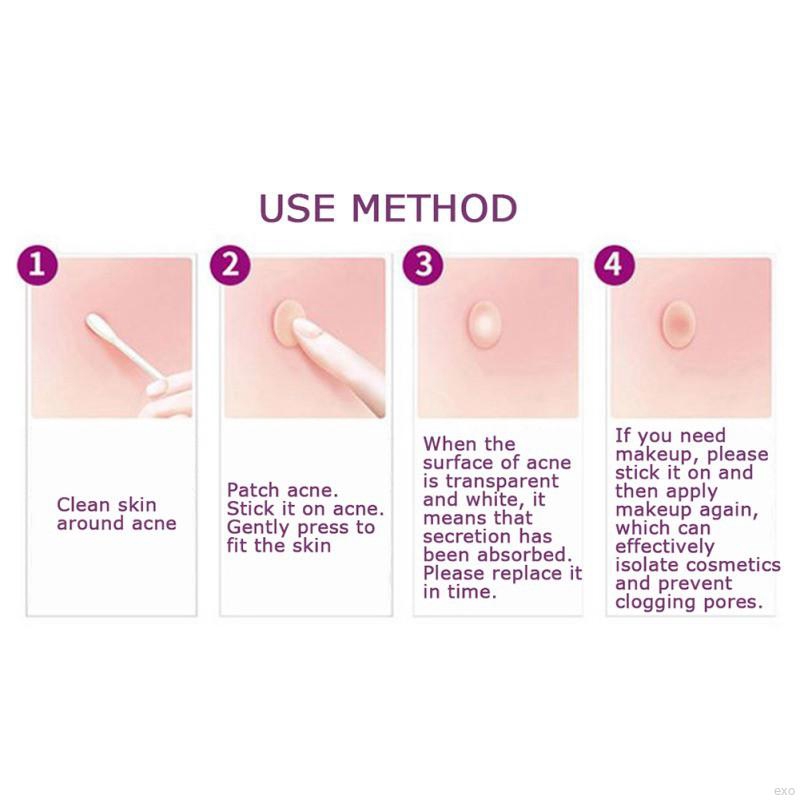 USE METHOD

1

Clean skin around acne

2

Patch acne. Stick it on acne. Gently press to fit the skin

3

When the surface of acne is transparent and white, it means that secretion has been absorbed. Please replace it in time.

4

If you need makeup, please stick it on and then apply makeup again, which can effectively isolate cosmetics and prevent clogging pores.

exo