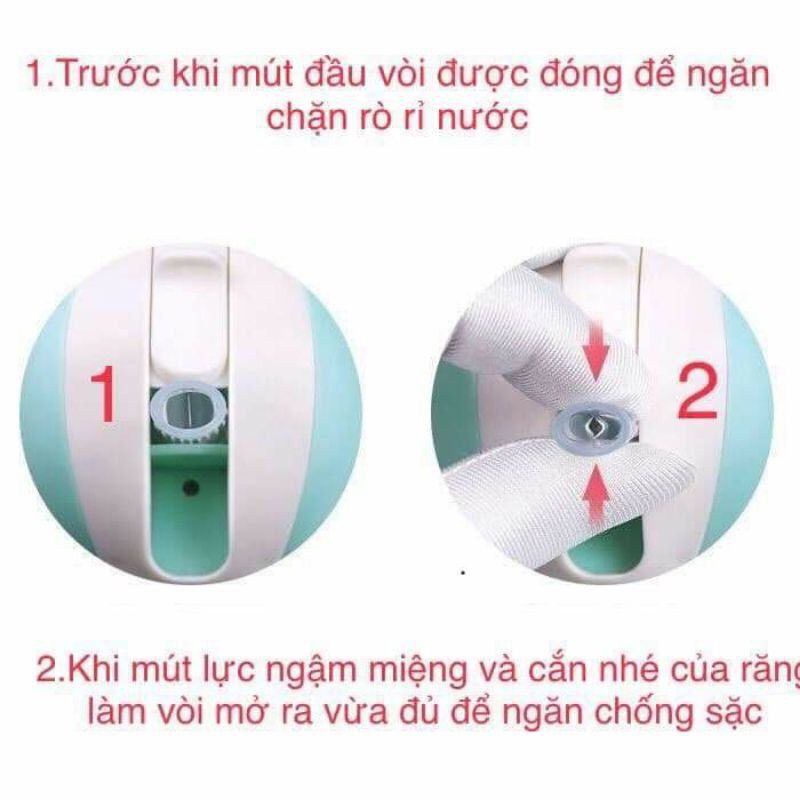 1.Trước khi mút đầu vòi được đóng để ngăn chặn rò rỉ nước

1

2

2.Khi mút lực ngậm miệng và cắn nhé của răng làm vòi mở ra vừa đủ để ngăn chống sặc