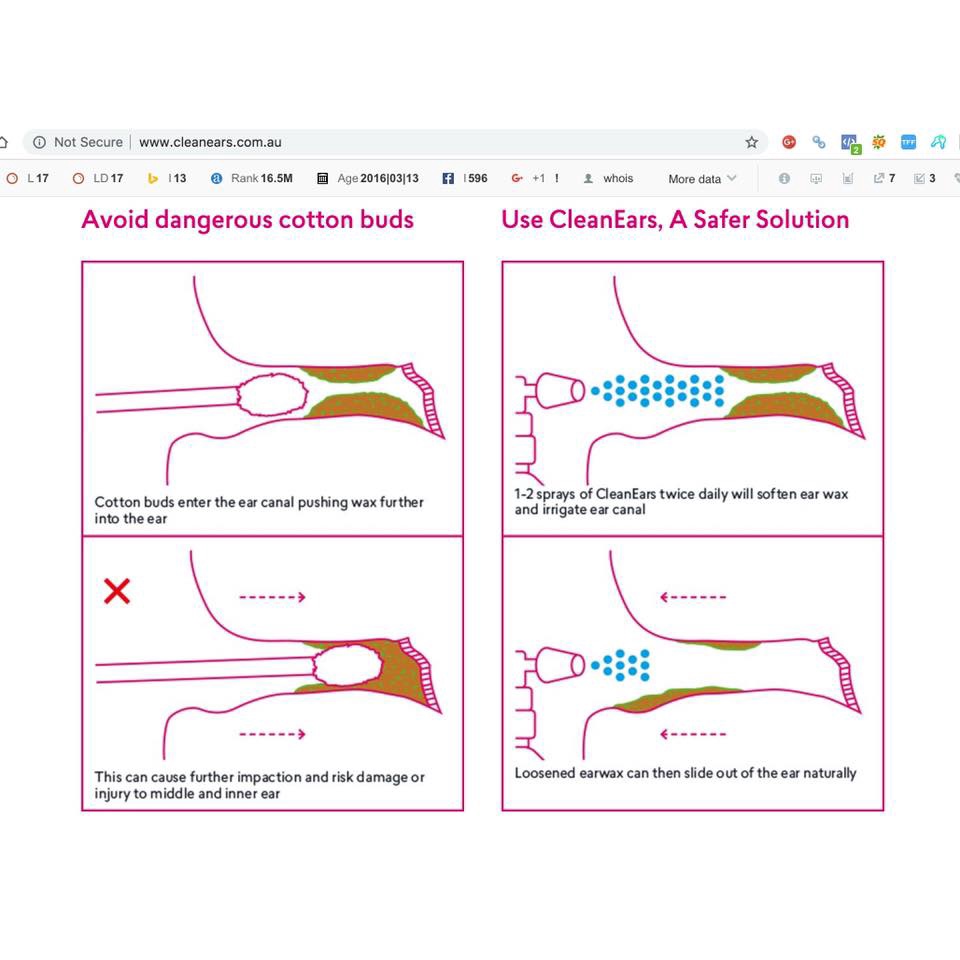 Not Secure | www.cleanears.com.au

L 17  LD 17  I 13  Rank 16.5M  Age 2016|03|13  I 596  +1 !  whois  More data  7  3

Avoid dangerous cotton buds

Cotton buds enter the ear canal pushing wax further into the ear

This can cause further impaction and risk damage or injury to middle and inner ear

Use CleanEars, A Safer Solution

1-2 sprays of CleanEars twice daily will soften ear wax and irrigate ear canal

Loosened earwax can then slide out of the ear naturally