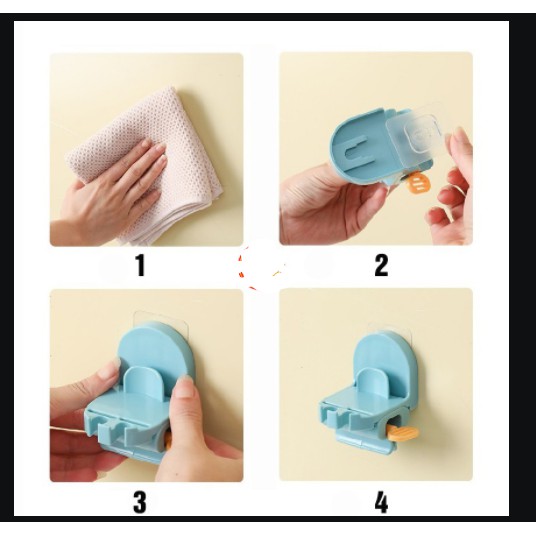 1

2

3

4