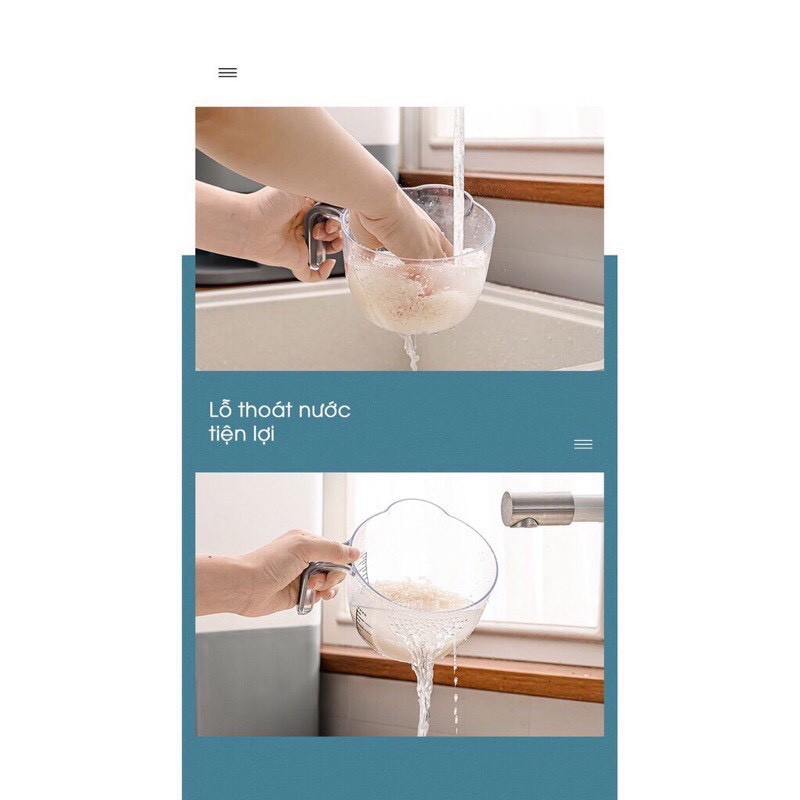 Lỗ thoát nước tiện lợi