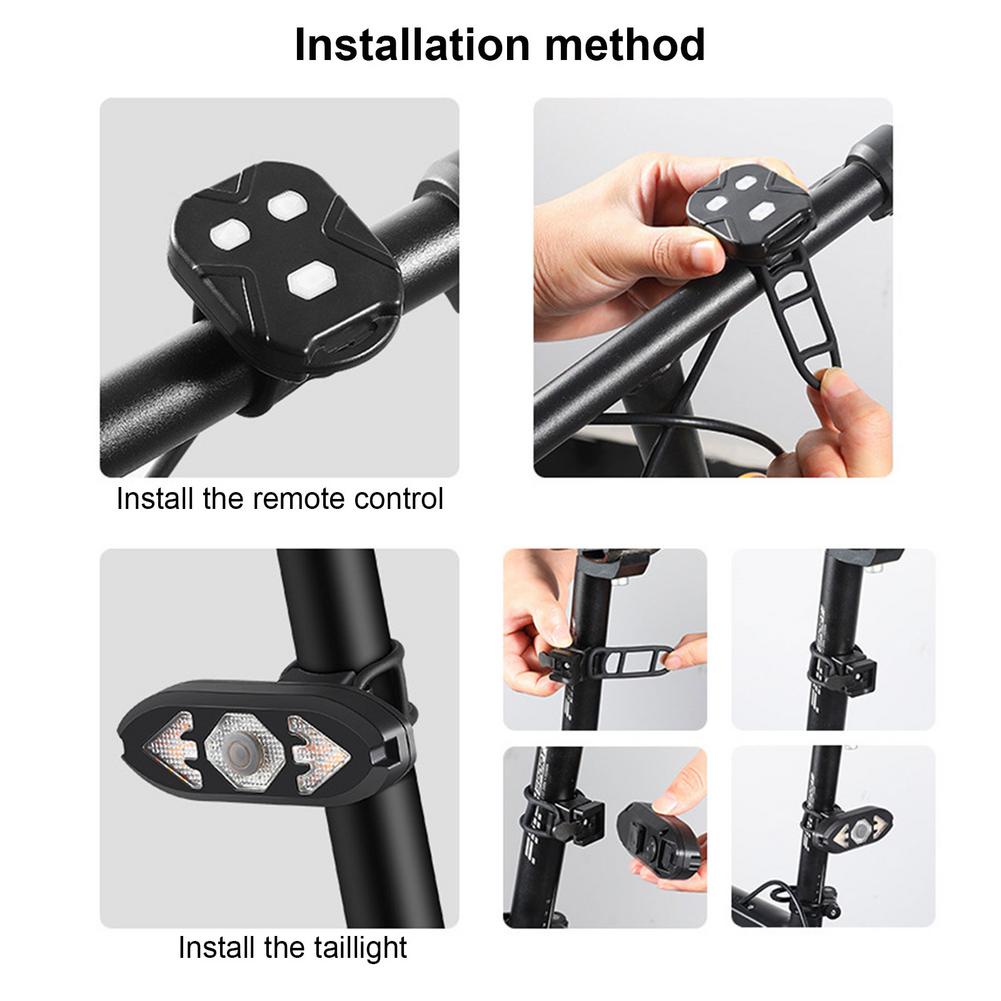 Installation method

Install the remote control

Install the taillight