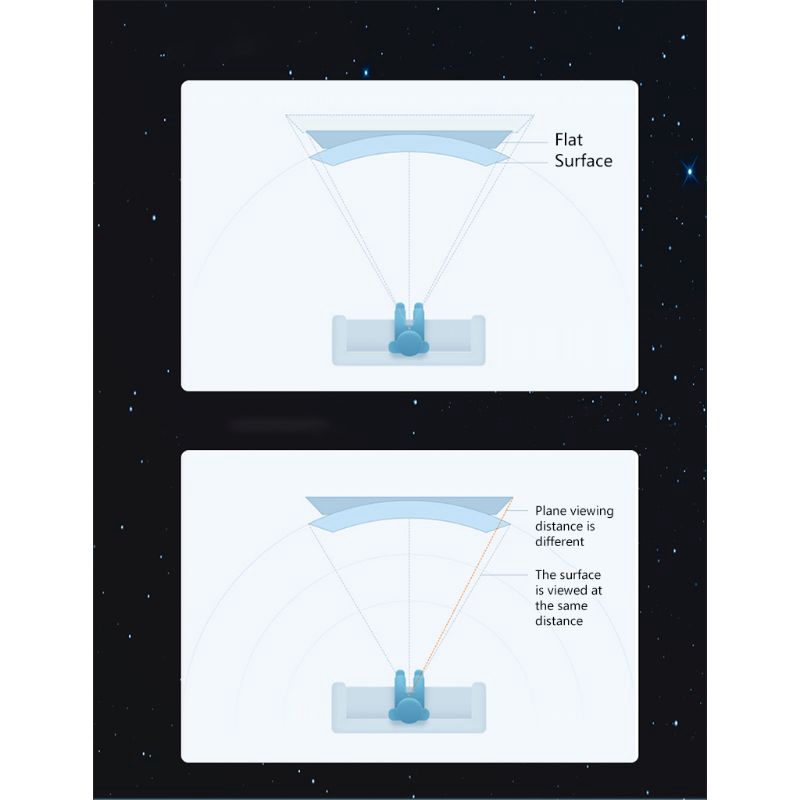 Flat
Surface

Plane viewing distance is different

The surface is viewed at the same distance