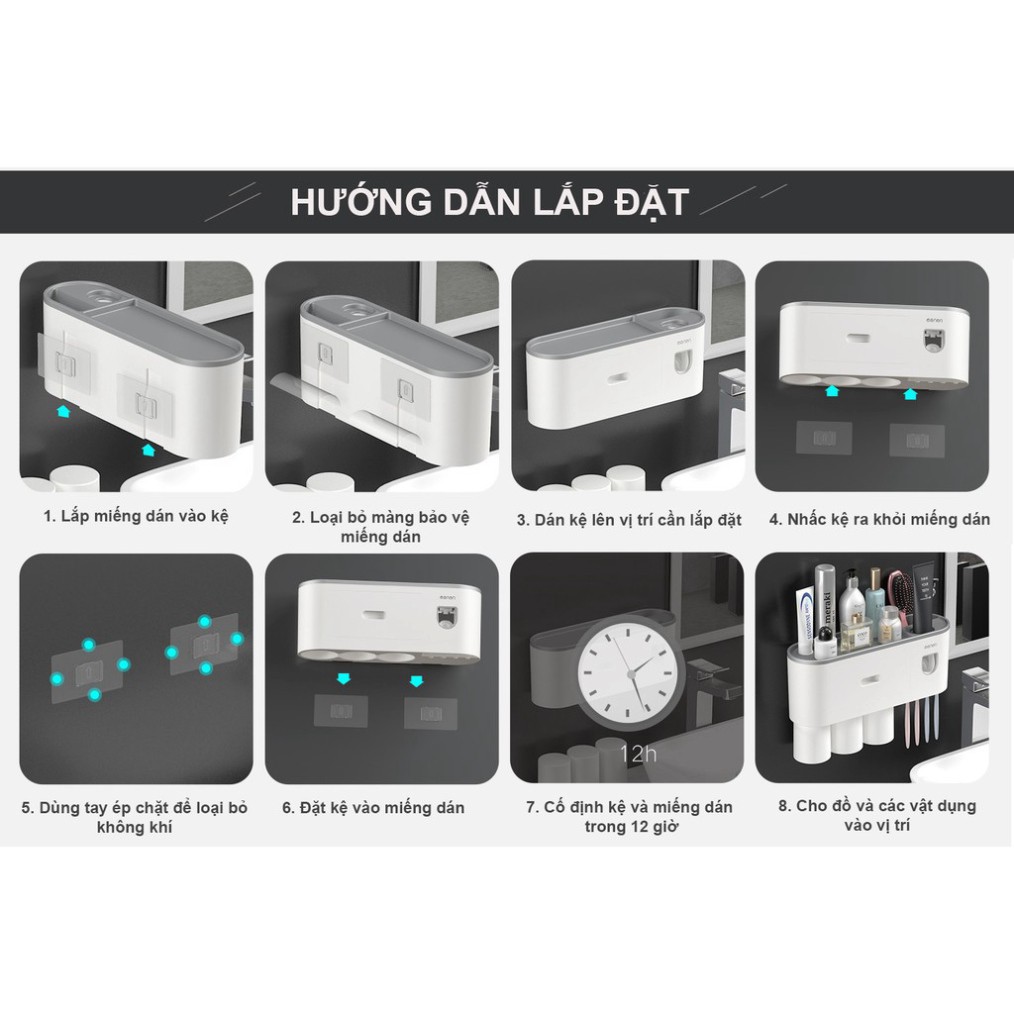 HƯỚNG DẪN LẮP ĐẶT

1. Lắp miếng dán vào kệ

2. Loại bỏ màng bảo vệ miếng dán

3. Dán kệ lên vị trí cần lắp đặt

4. Nhấc kệ ra khỏi miếng dán

5. Dùng tay ép chặt để loại bỏ không khí

6. Đặt kệ vào miếng dán

12h

7. Cố định kệ và miếng dán trong 12 giờ

meraki

8. Cho đồ và các vật dụng vào vị trí