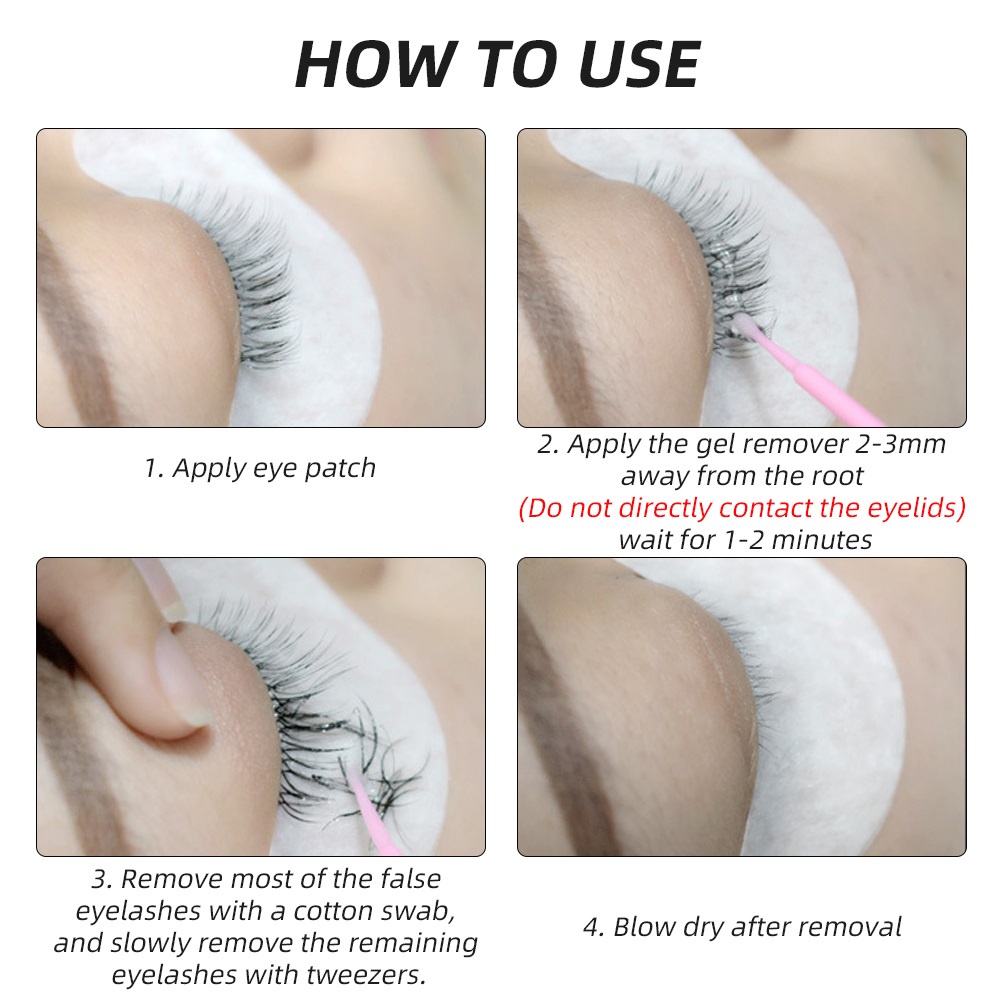 HOW TO USE

1. Apply eye patch

2. Apply the gel remover 2-3mm away from the root (Do not directly contact the eyelids) wait for 1-2 minutes

3. Remove most of the false eyelashes with a cotton swab, and slowly remove the remaining eyelashes with tweezers.

4. Blow dry after removal