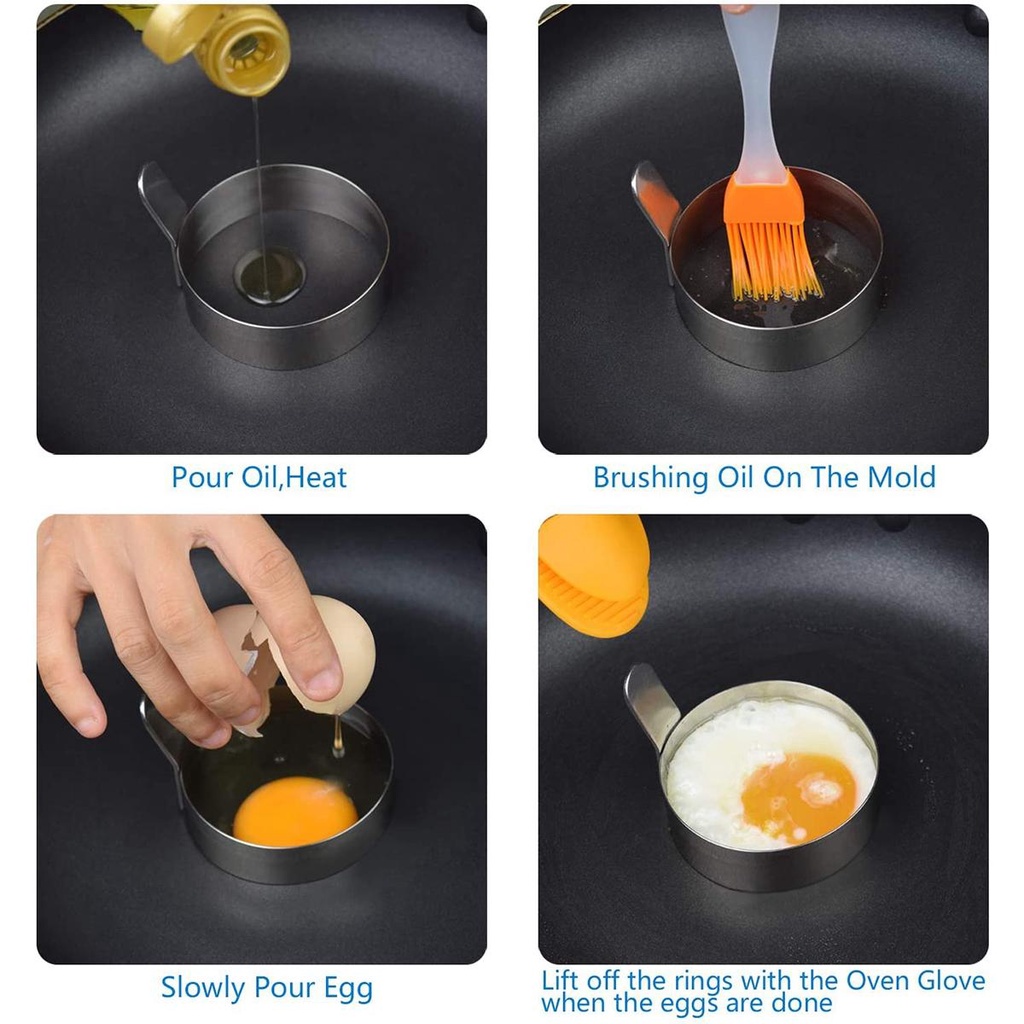 Pour Oil,Heat

Brushing Oil On The Mold

Slowly Pour Egg

Lift off the rings with the Oven Glove when the eggs are done