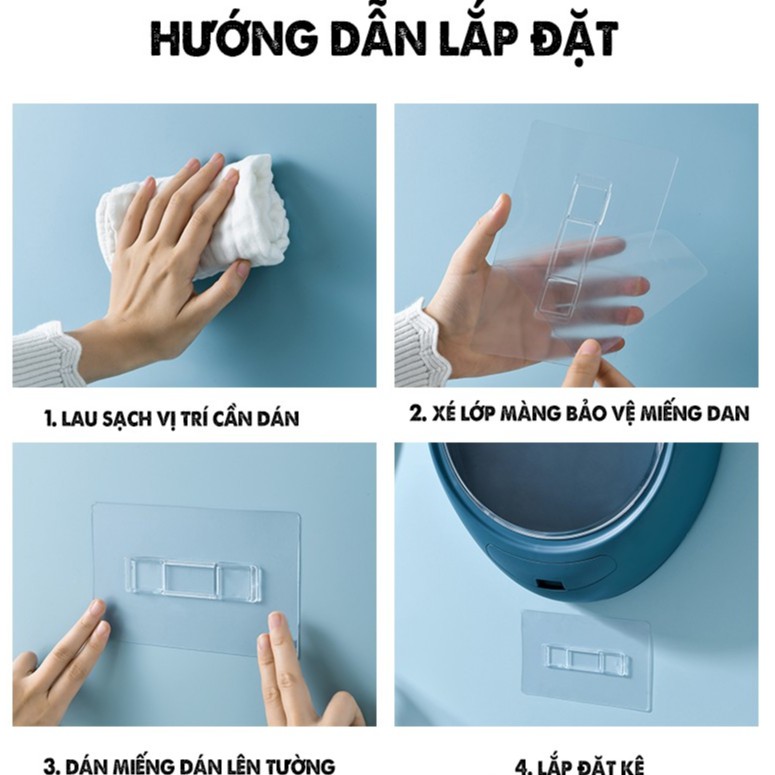 HƯỚNG DẪN LẮP ĐẶT

1. LAU SẠCH VỊ TRÍ CẦN DÁN

2. XÉ LỚP MÀNG BẢO VỆ MIẾNG DAN

3. DÁN MIẾNG DÁN LÊN TƯỜNG

4. LẮP ĐẶT KỆ