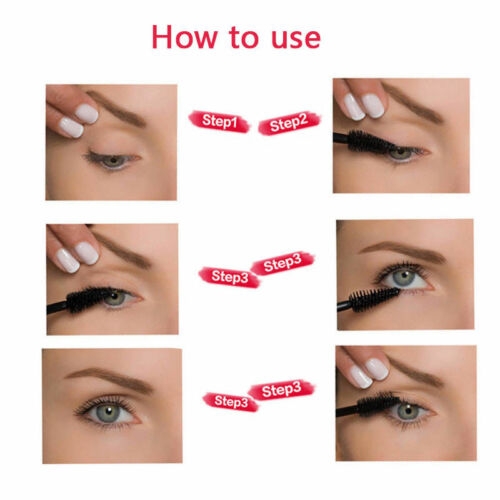 How to use

Step1 Step2

Step3 Step3

Step3 Step3