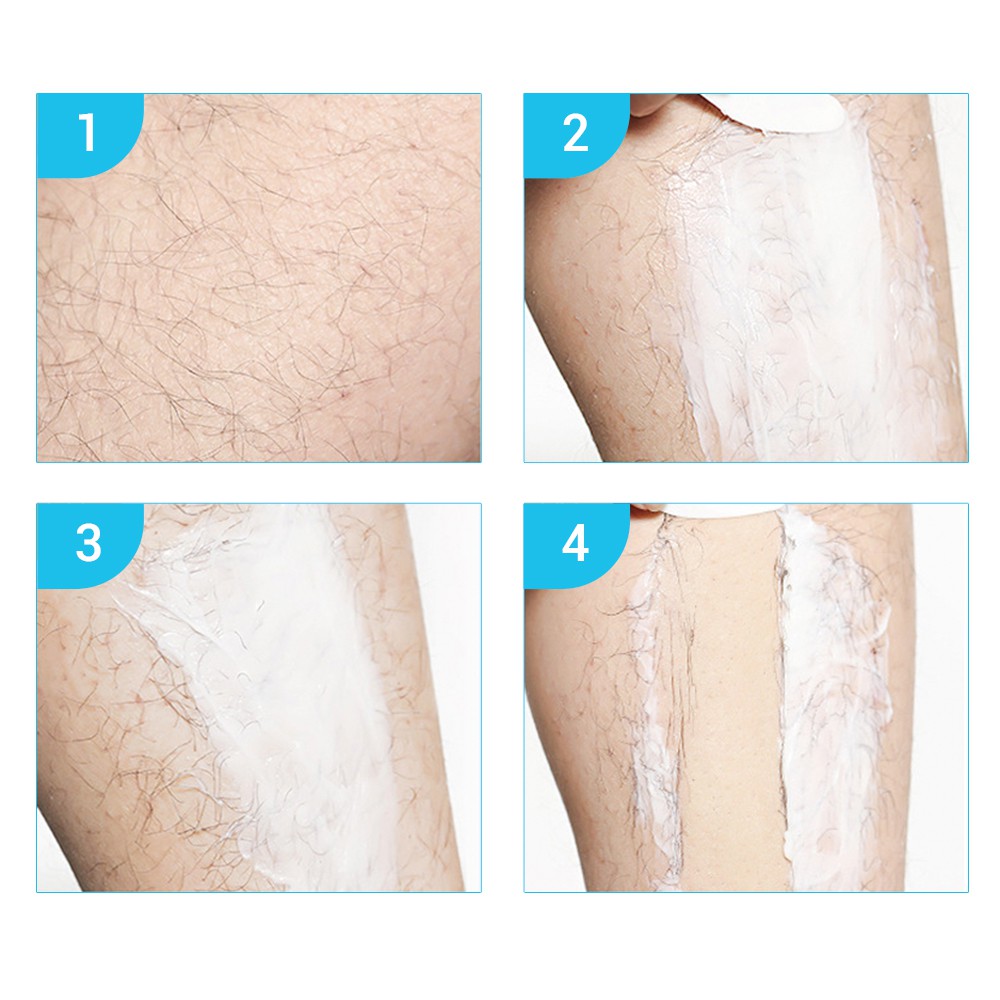 1

2

3

4