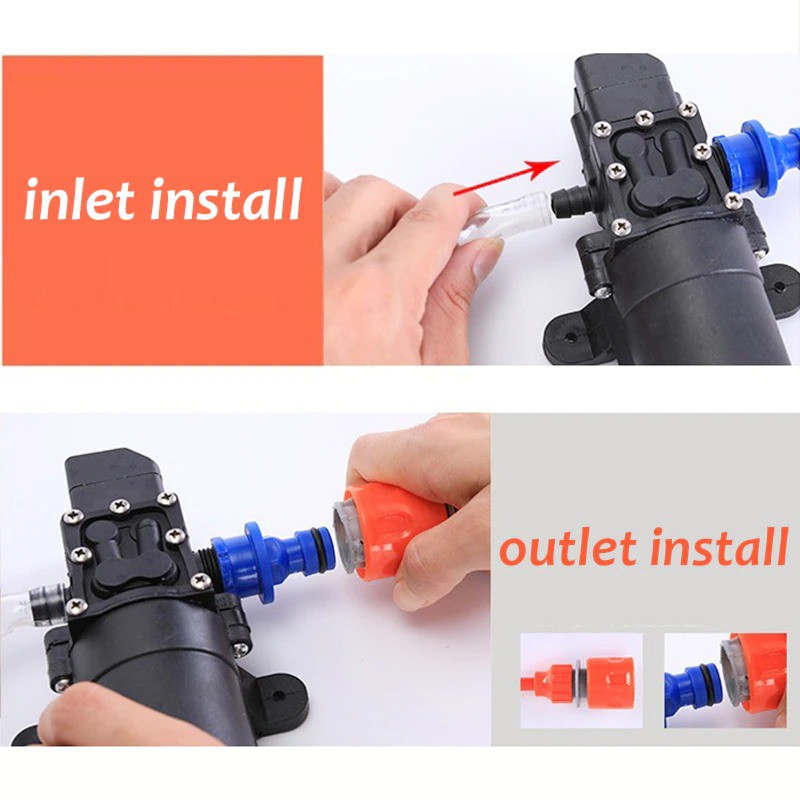 inlet install

outlet install