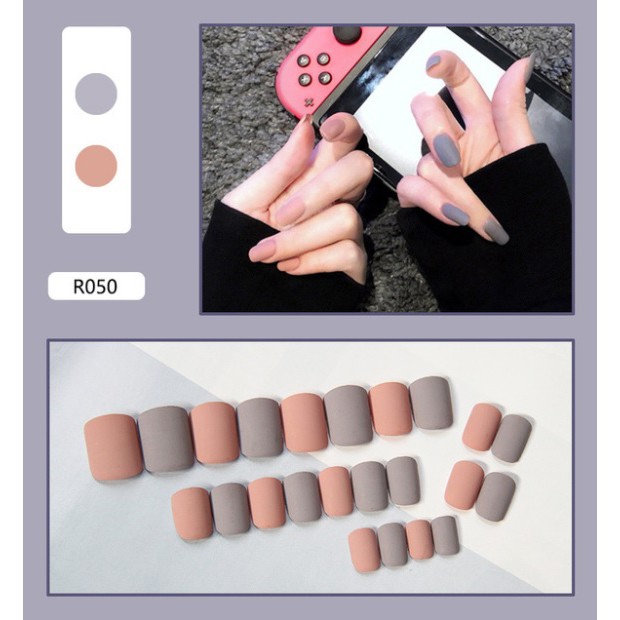 R050