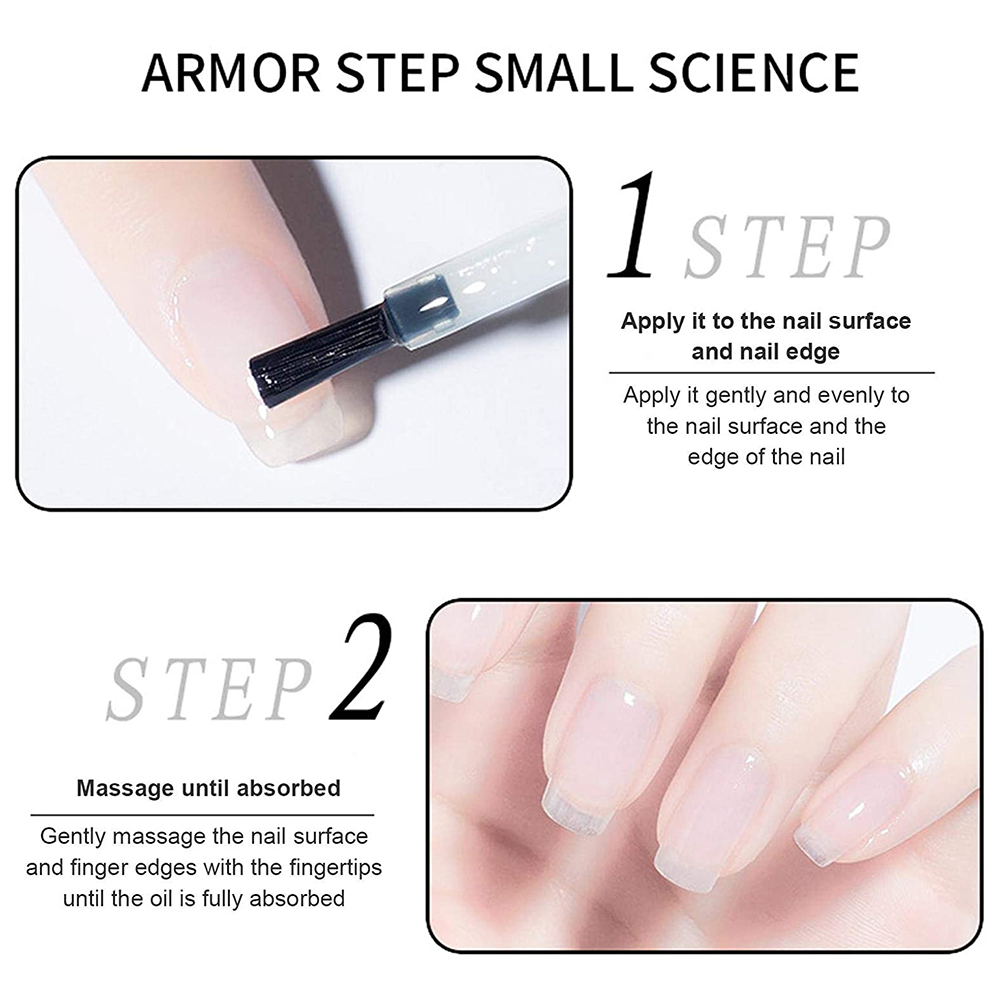 ARMOR STEP SMALL SCIENCE

1 STEP

Apply it to the nail surface and nail edge

Apply it gently and evenly to the nail surface and the edge of the nail

STEP 2

Massage until absorbed

Gently massage the nail surface and finger edges with the fingertips until the oil is fully absorbed