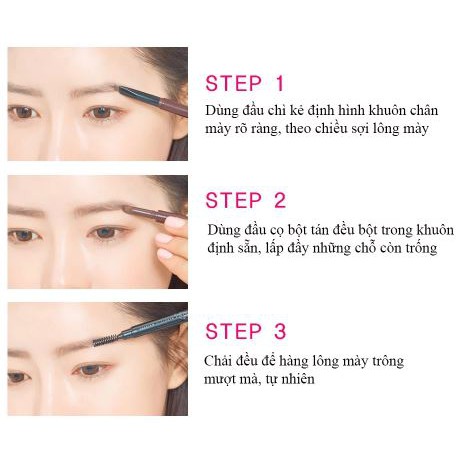 STEP 1

Dùng đầu chì kẻ định hình khuôn chân mày rõ ràng, theo chiều sợi lông mày

STEP 2

Dùng đầu cọ bột tán đều bột trong khuôn định sẵn, lấp đầy những chỗ còn trống

STEP 3

Chải đều để hàng lông mày trông mượt mà, tự nhiên