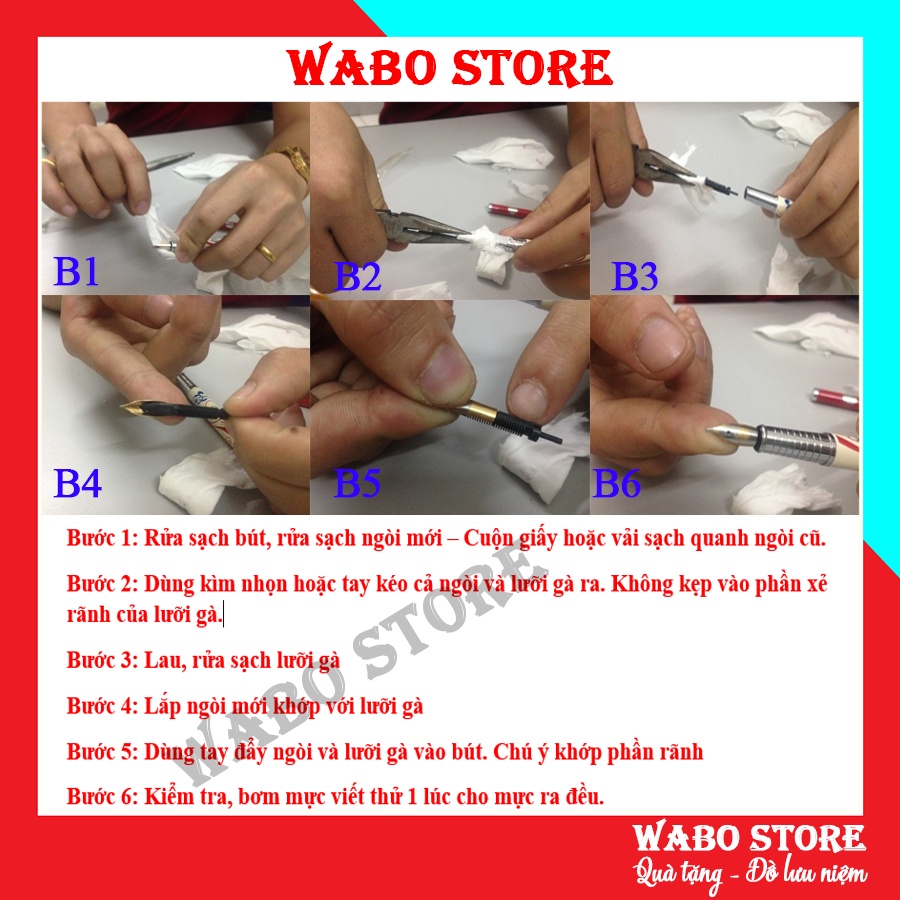 WABO STORE

B1
B2
B3
B4
B5
B6

Bước 1: Rửa sạch bút, rửa sạch ngòi mới – Cuộn giấy hoặc vải sạch quanh ngòi cũ.

Bước 2: Dùng kìm nhọn hoặc tay kéo cả ngòi và lưỡi gà ra. Không kẹp vào phần xẻ rãnh của lưỡi gà.

Bước 3: Lau, rửa sạch lưỡi gà

Bước 4: Lắp ngòi mới khớp với lưỡi gà

Bước 5: Dùng tay đẩy ngòi và lưỡi gà vào bút. Chú ý khớp phần rãnh

Bước 6: Kiểm tra, bơm mực viết thử 1 lúc cho mực ra đều.

WABO STORE

WABO STORE
Quà tặng - Đồ lưu niệm