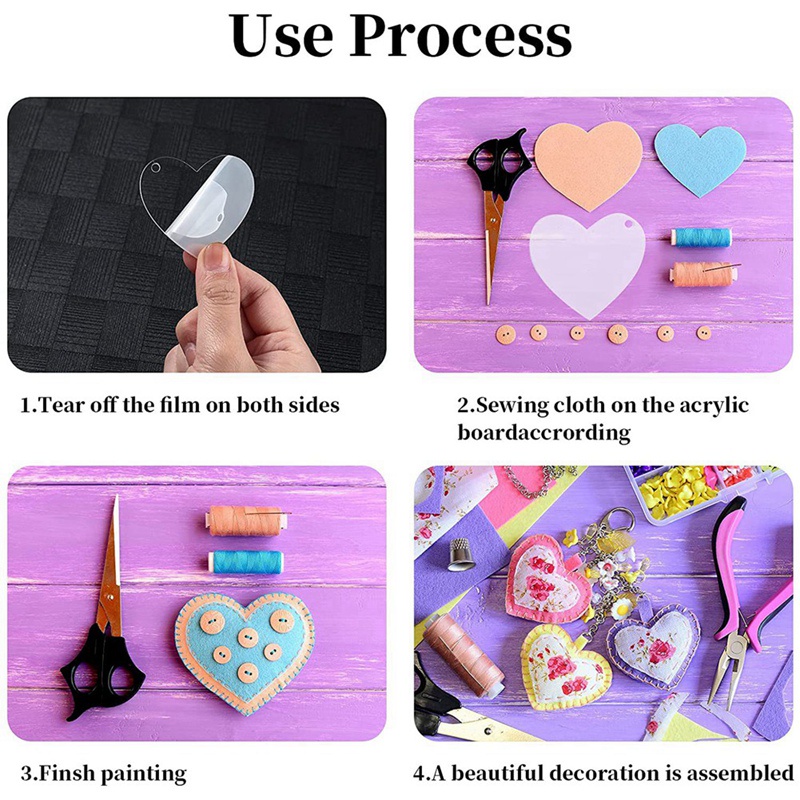 Use Process

1.Tear off the film on both sides

2.Sewing cloth on the acrylic boardaccrording

3.Finsh painting

4.A beautiful decoration is assembled